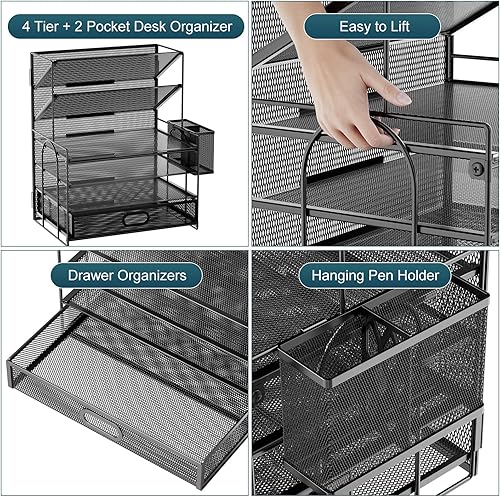 4 Tier + 2 Pocket Desk Organizer

Easy to Lift

Drawer Organizers

Hanging Pen Holder