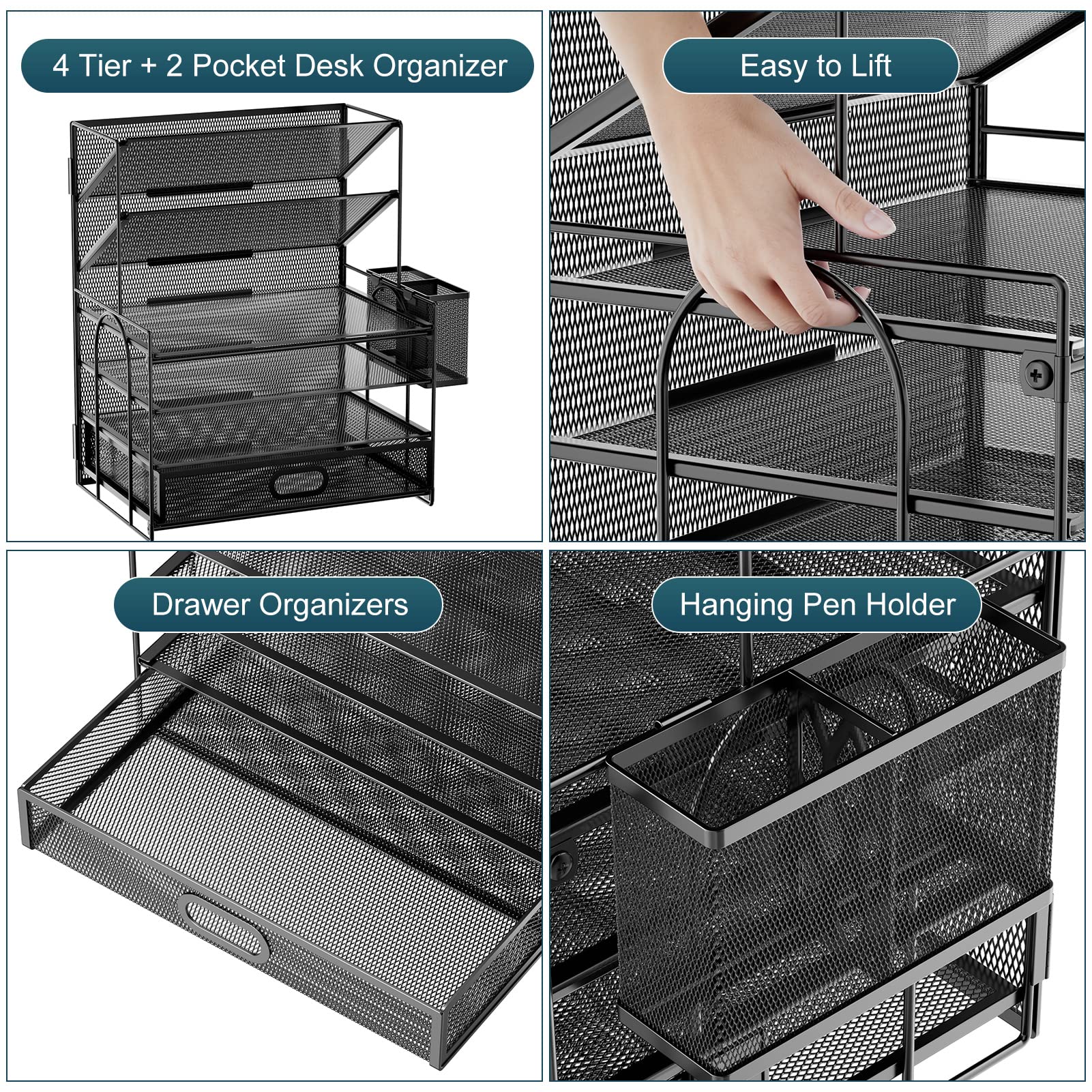 4 Tier + 2 Pocket Desk Organizer

Easy to Lift

Drawer Organizers

Hanging Pen Holder