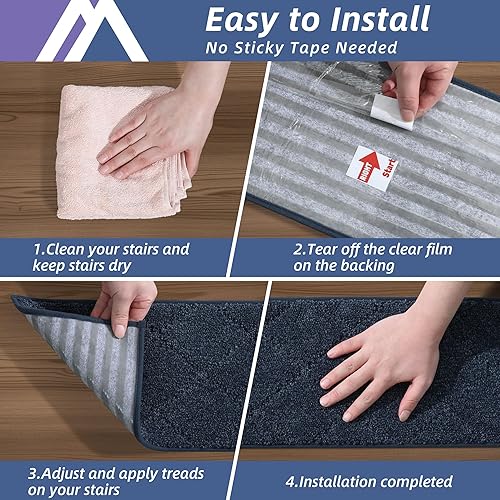 Easy to Install
No Sticky Tape Needed

FRONT
Start

1.Clean your stairs and keep stairs dry

2.Tear off the clear film on the backing

3.Adjust and apply treads on your stairs

4.Installation completed