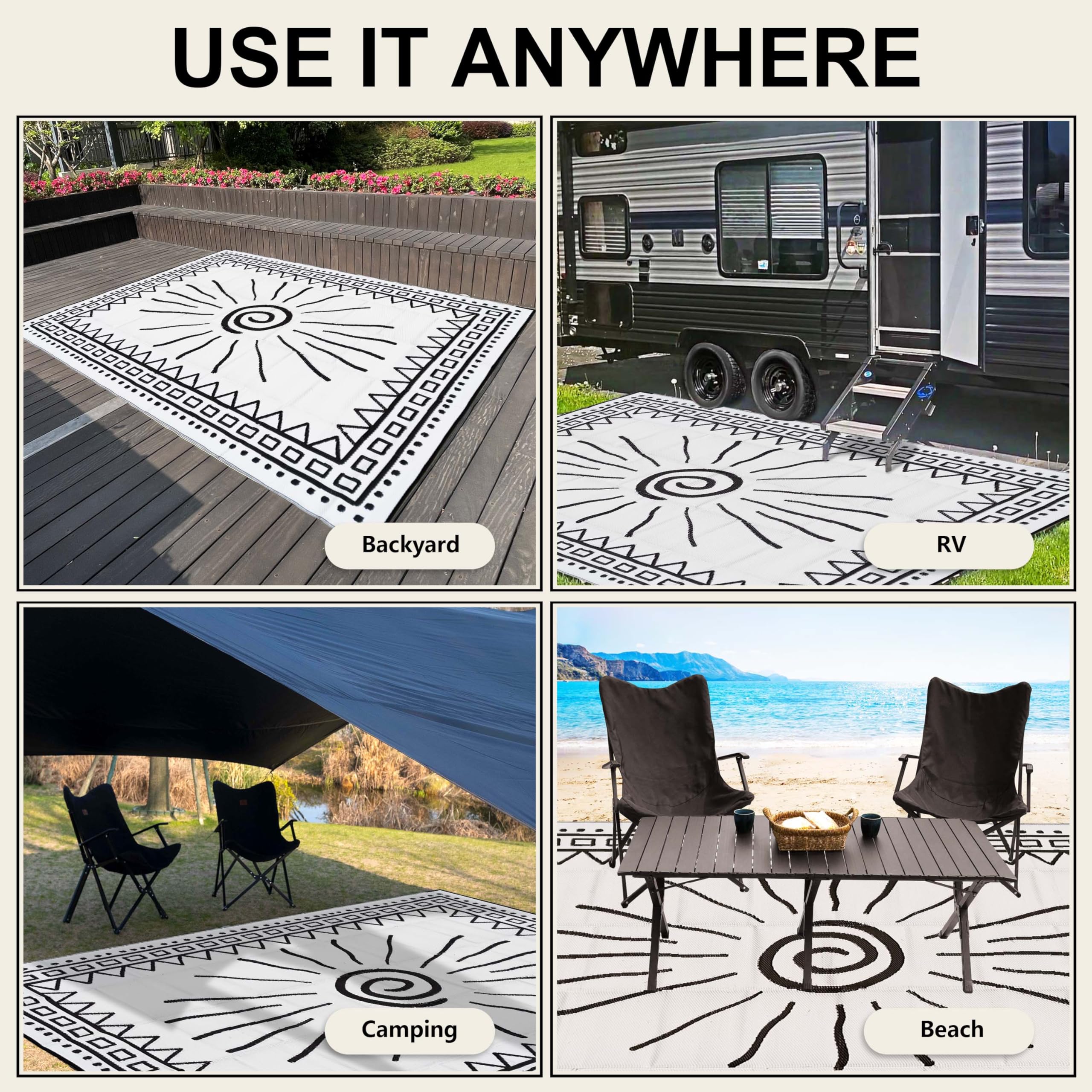 USE IT ANYWHERE

Backyard

RV

Camping

Beach