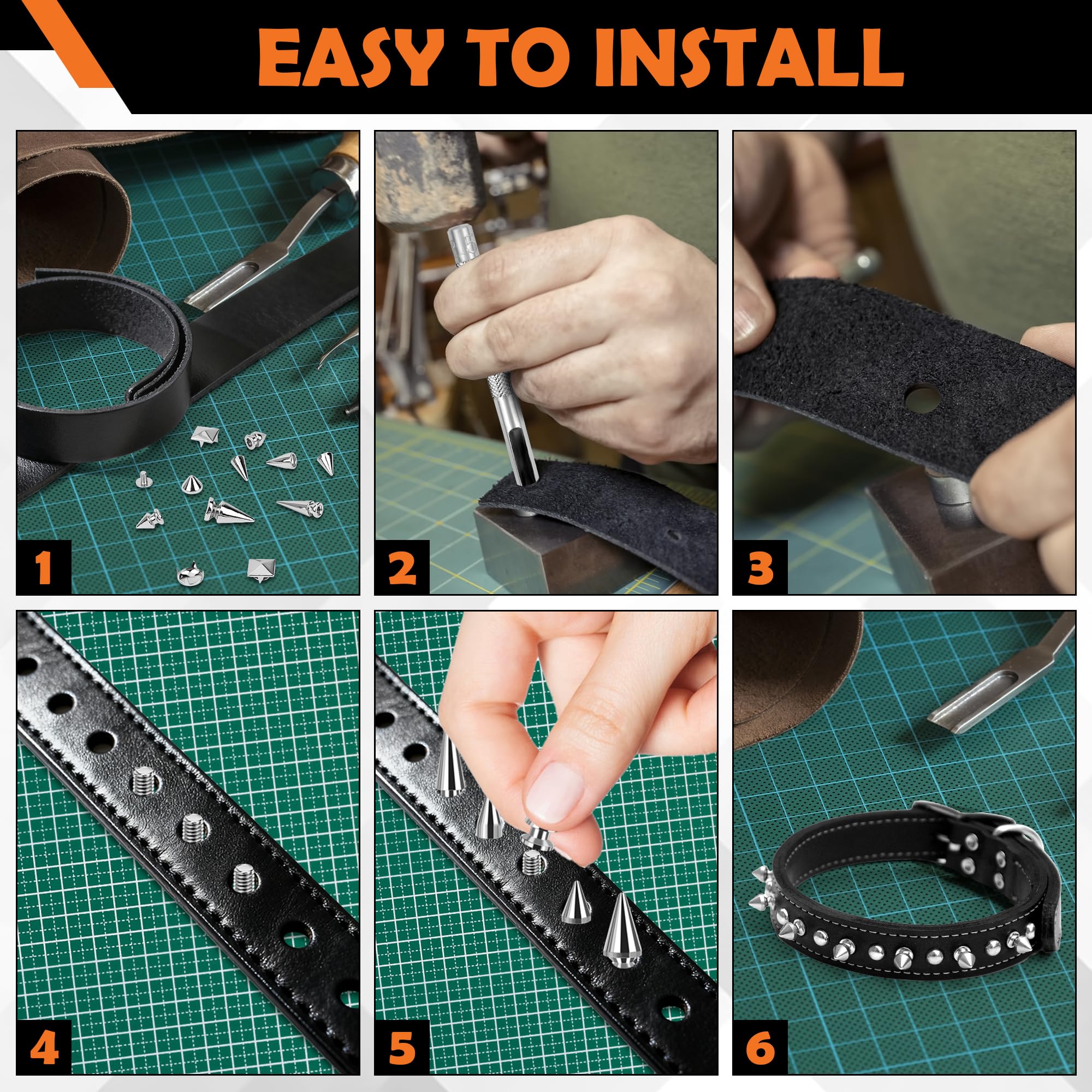 EASY TO INSTALL

1

2

3

4

5

6