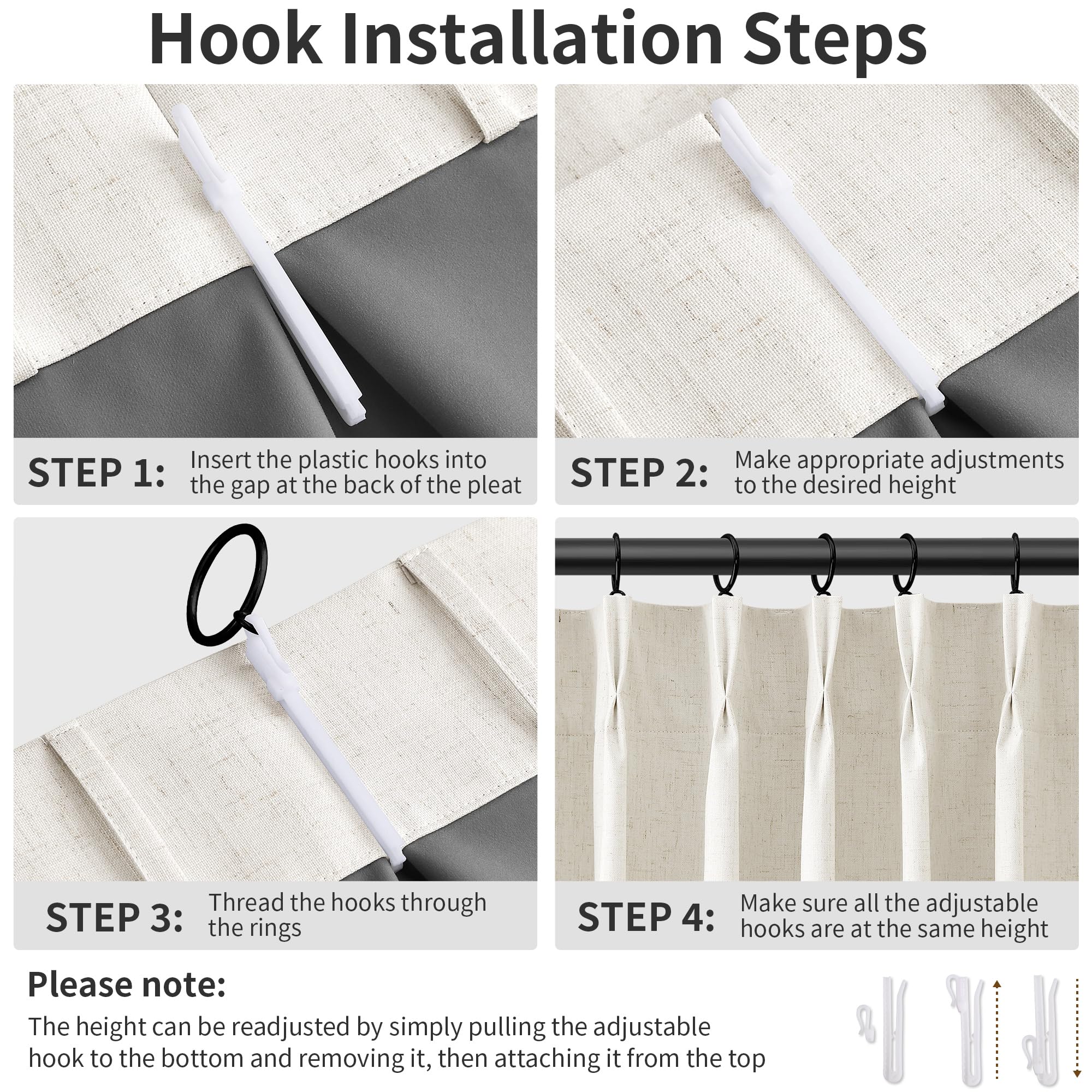 Hook Installation Steps

STEP 1: Insert the plastic hooks into the gap at the back of the pleat

STEP 2: Make appropriate adjustments to the desired height

STEP 3: Thread the hooks through the rings

STEP 4: Make sure all the adjustable hooks are at the same height

Please note:

The height can be readjusted by simply pulling the adjustable hook to the bottom and removing it, then attaching it from the top