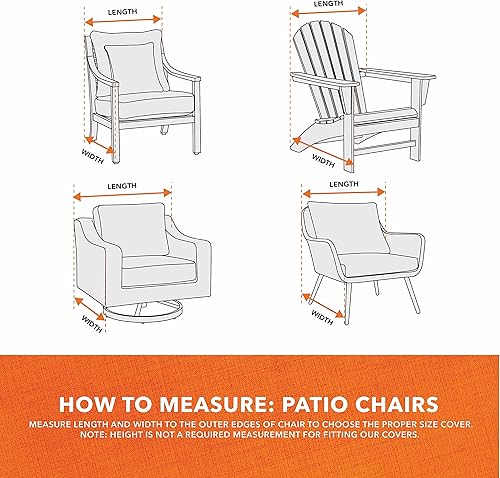 LENGTH

WIDTH

LENGTH

WIDTH

LENGTH

WIDTH

LENGTH

WIDTH

HOW TO MEASURE: PATIO CHAIRS

MEASURE LENGTH AND WIDTH TO THE OUTER EDGES OF CHAIR TO CHOOSE THE PROPER SIZE COVER. NOTE: HEIGHT IS NOT A REQUIRED MEASUREMENT FOR FITTING OUR COVERS.