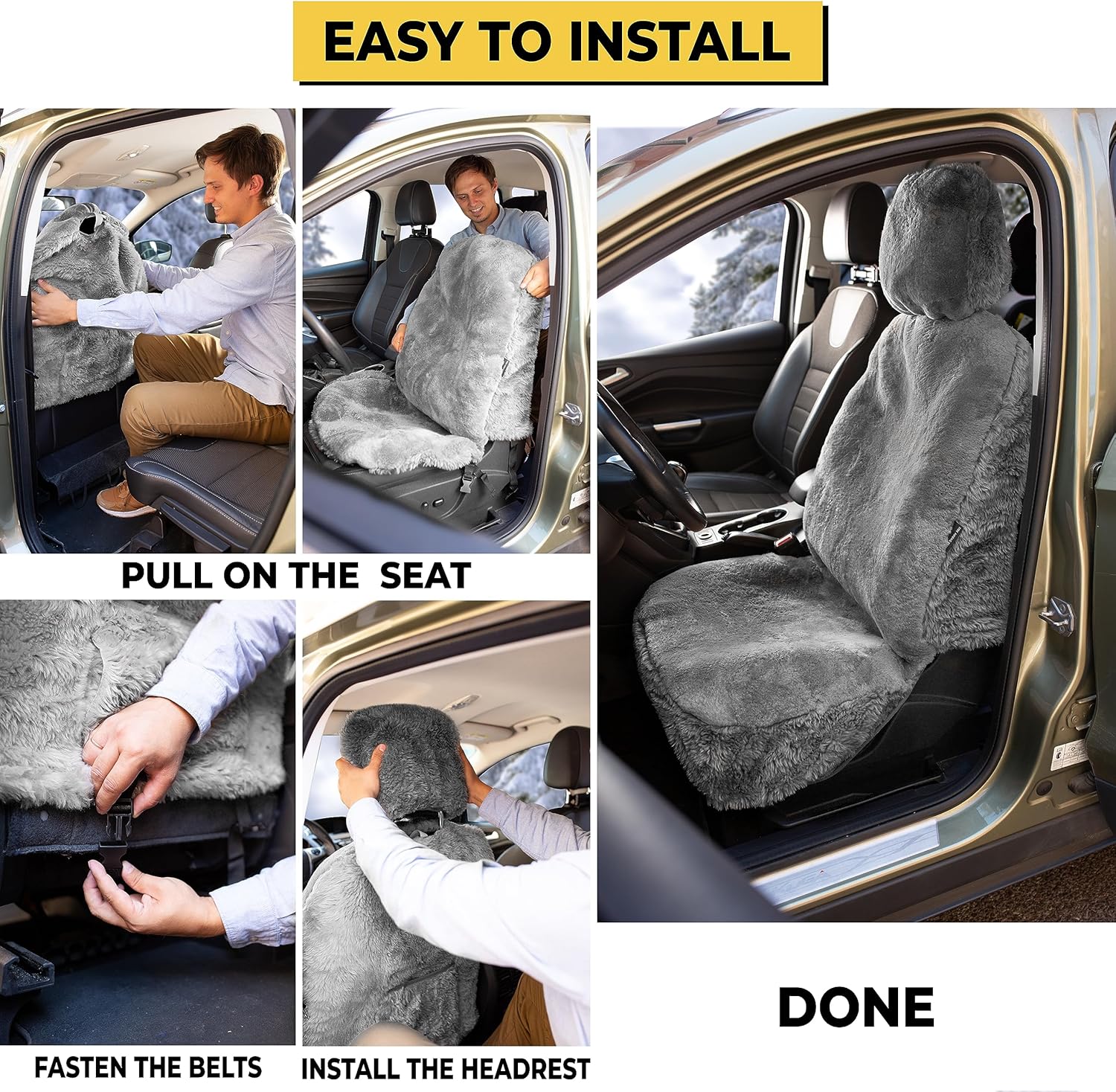 EASY TO INSTALL

PULL ON THE SEAT

FASTEN THE BELTS

INSTALL THE HEADREST

DONE