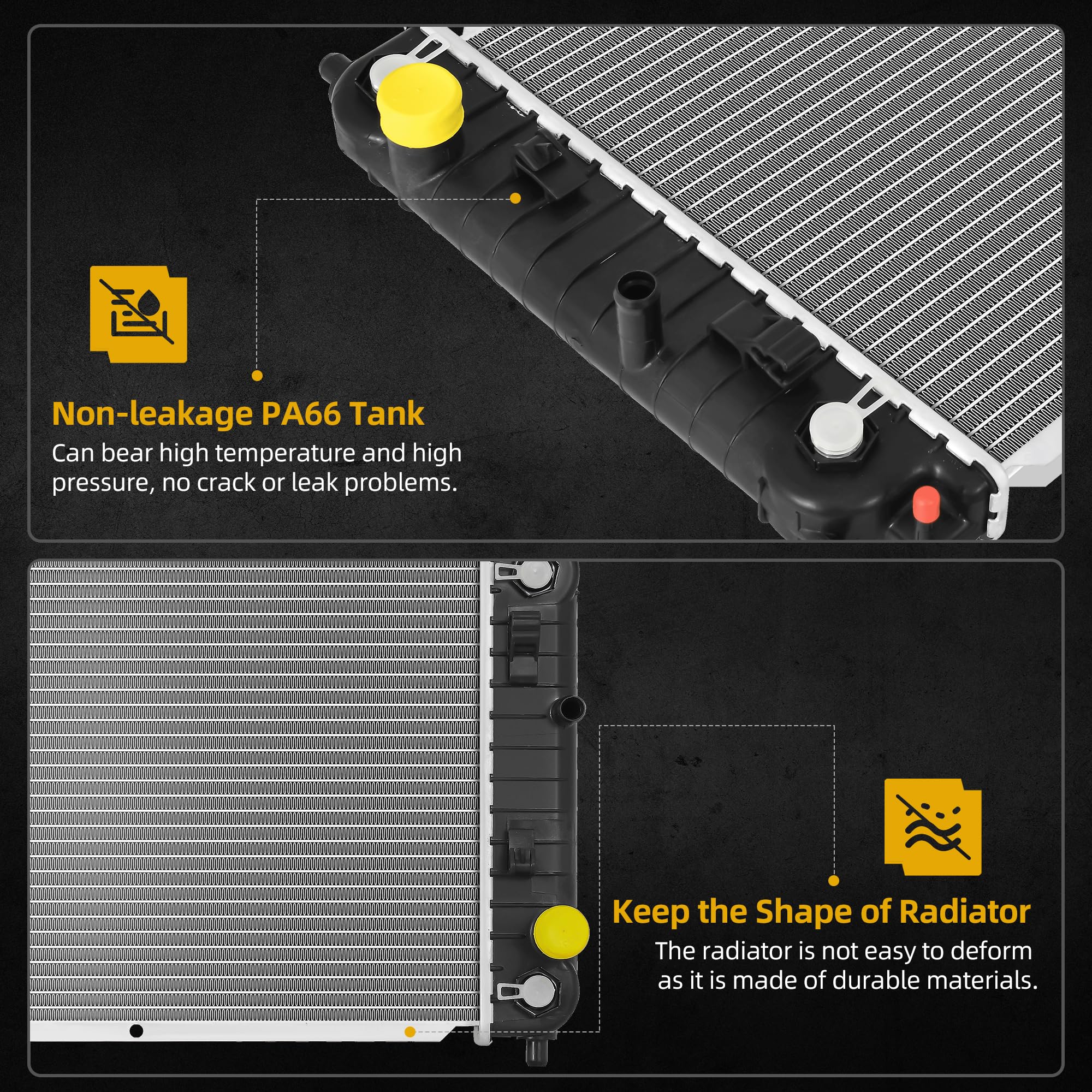 Non-leakage PA66 Tank
Can bear high temperature and high pressure, no crack or leak problems.

Keep the Shape of Radiator
The radiator is not easy to deform as it is made of durable materials.