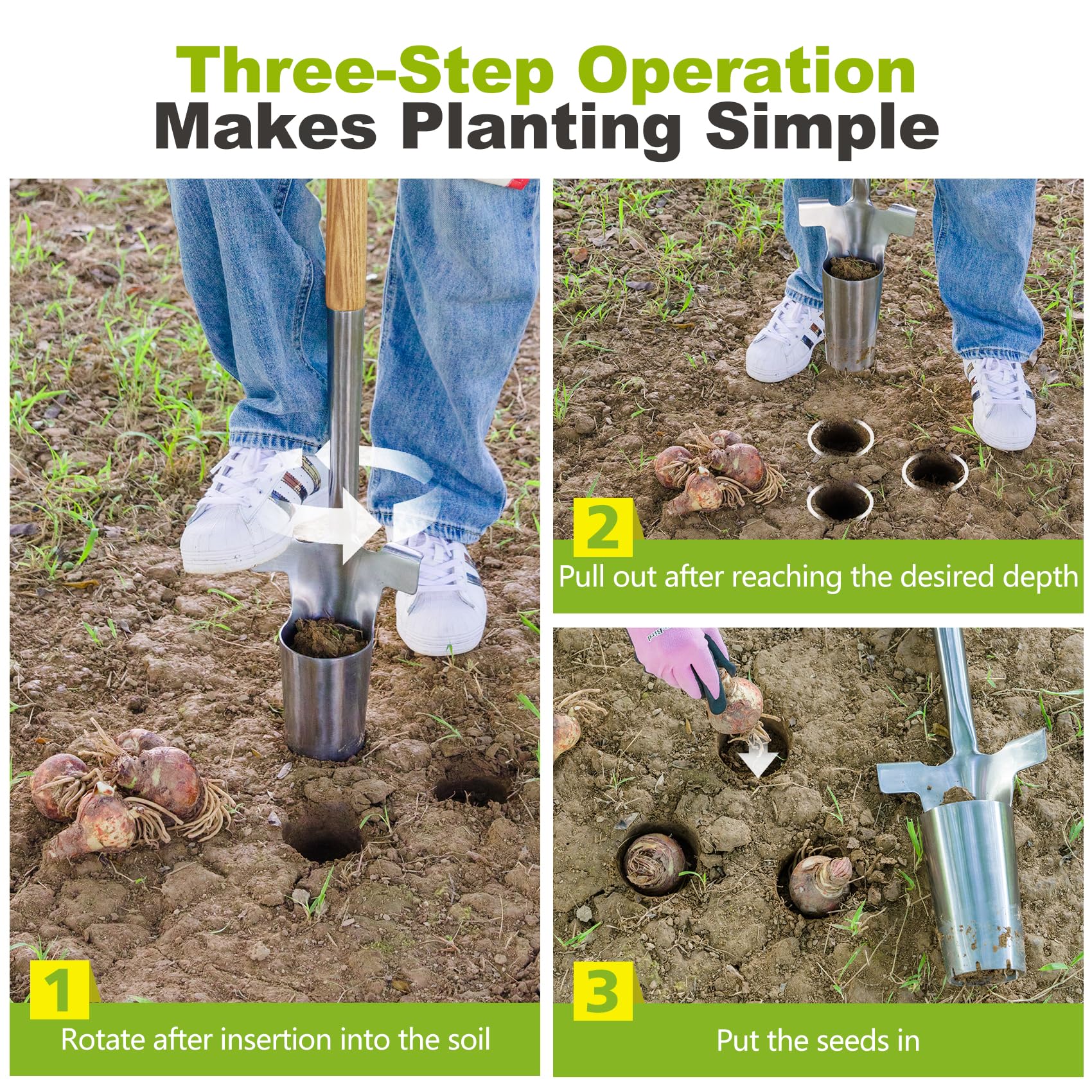 Three-Step Operation
Makes Planting Simple

1
Rotate after insertion into the soil

2
Pull out after reaching the desired depth

3
Put the seeds in