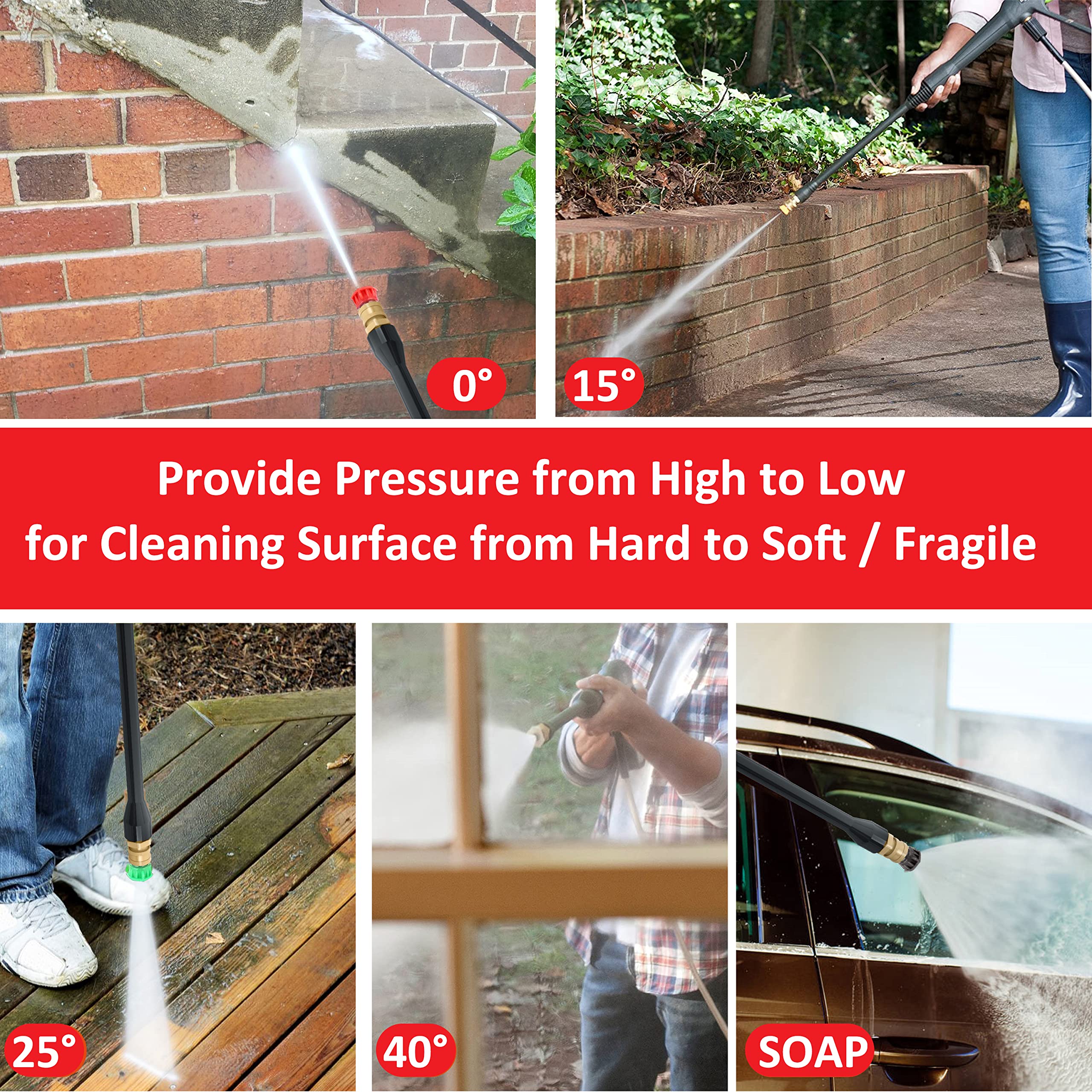 0°

15°

Provide Pressure from High to Low for Cleaning Surface from Hard to Soft / Fragile

25°

40°

SOAP