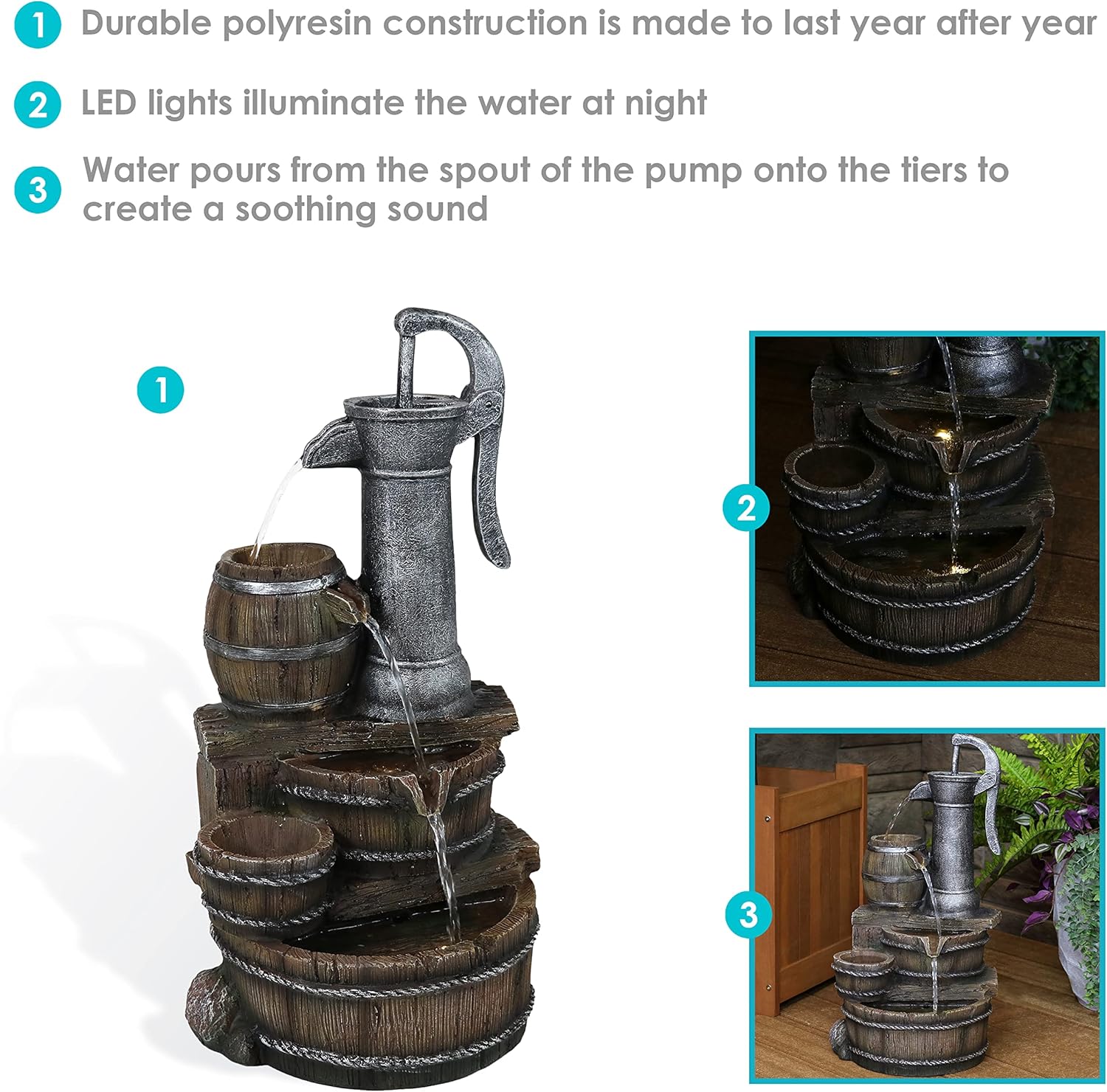 1 Durable polyresin construction is made to last year after year

2 LED lights illuminate the water at night

3 Water pours from the spout of the pump onto the tiers to create a soothing sound

1

2

3