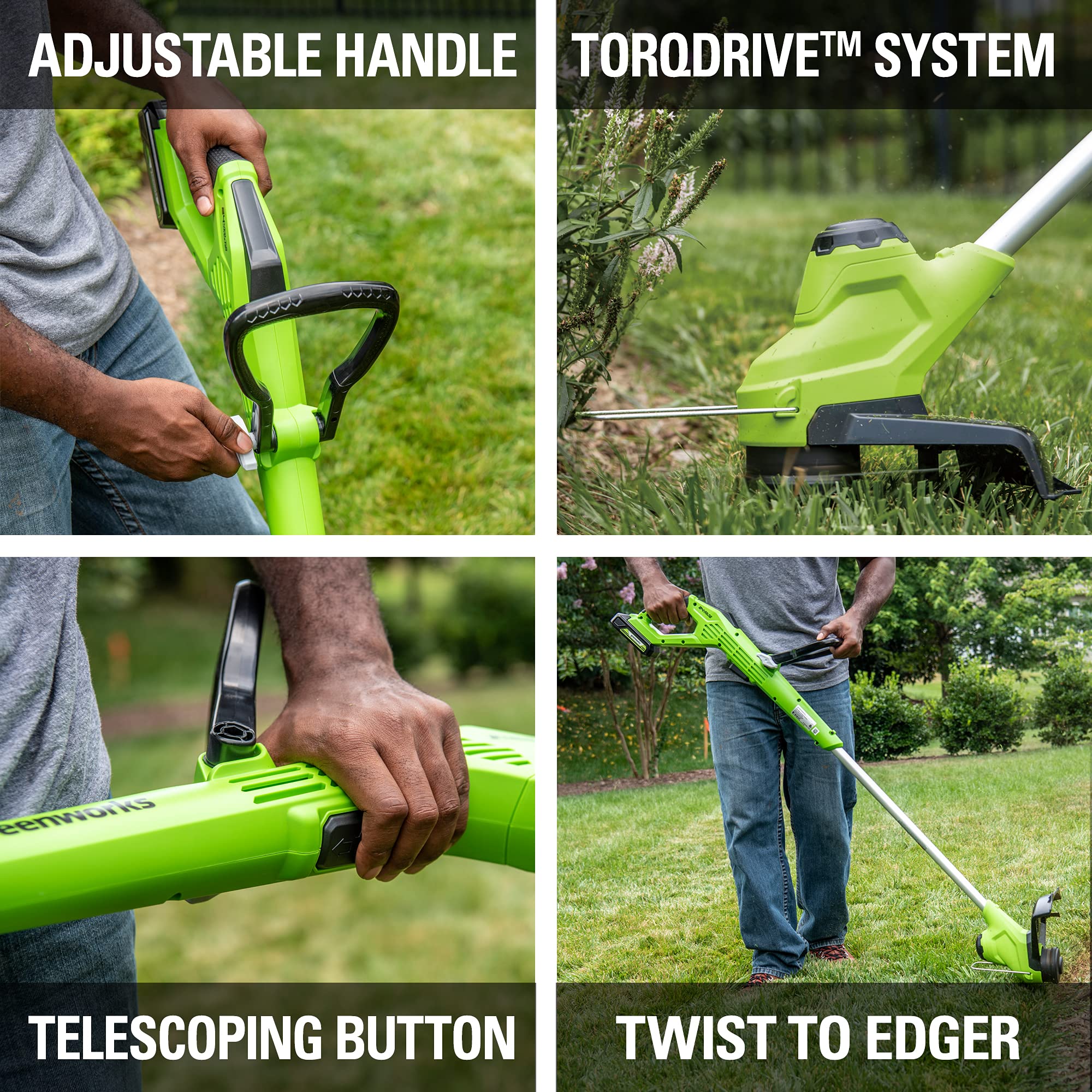 ADJUSTABLE HANDLE

TORQDRIVE™ SYSTEM

eenworks

TELESCOPING BUTTON

TWIST TO EDGER