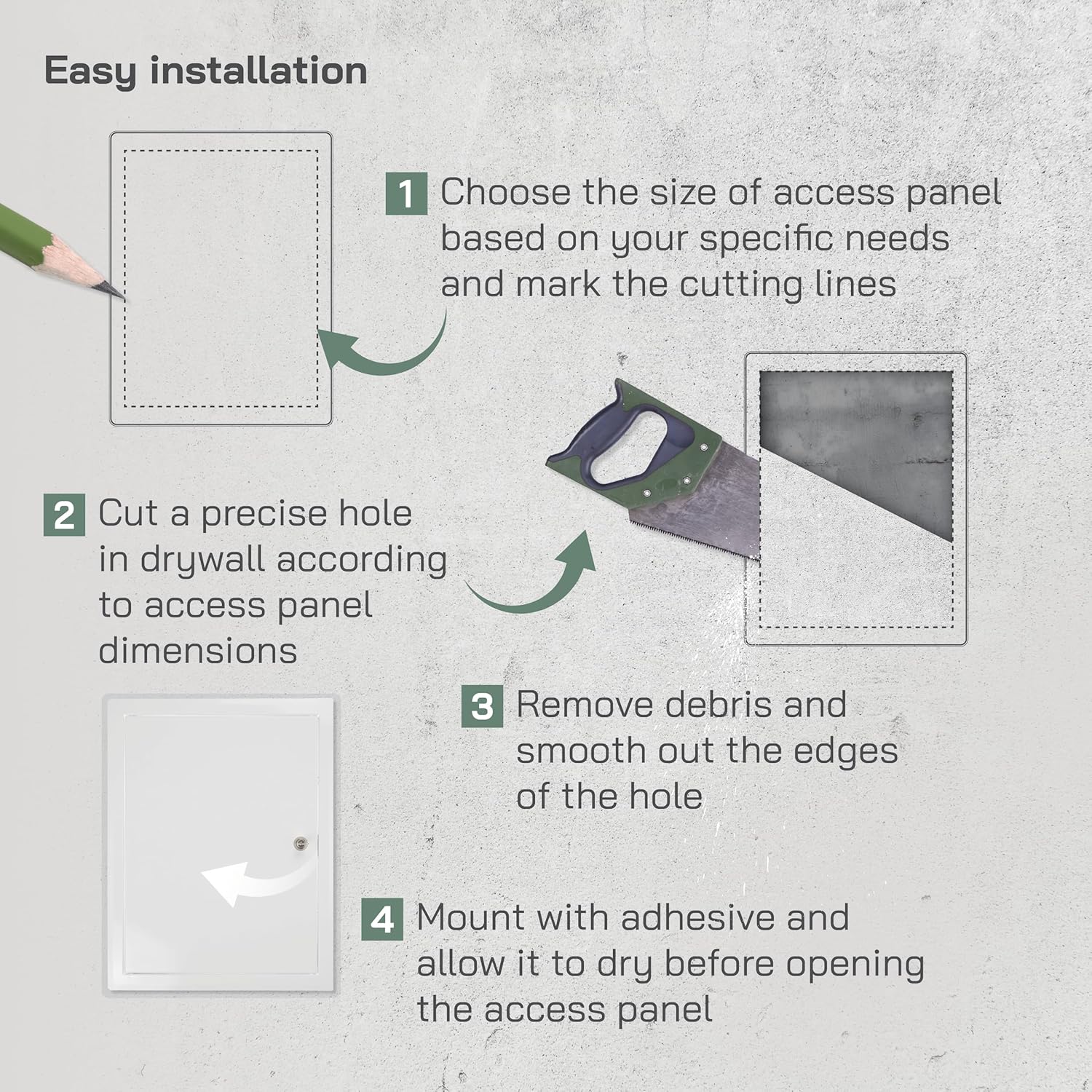 Easy installation

1 Choose the size of access panel based on your specific needs and mark the cutting lines

2 Cut a precise hole in drywall according to access panel dimensions

3 Remove debris and smooth out the edges of the hole

4 Mount with adhesive and allow it to dry before opening the access panel