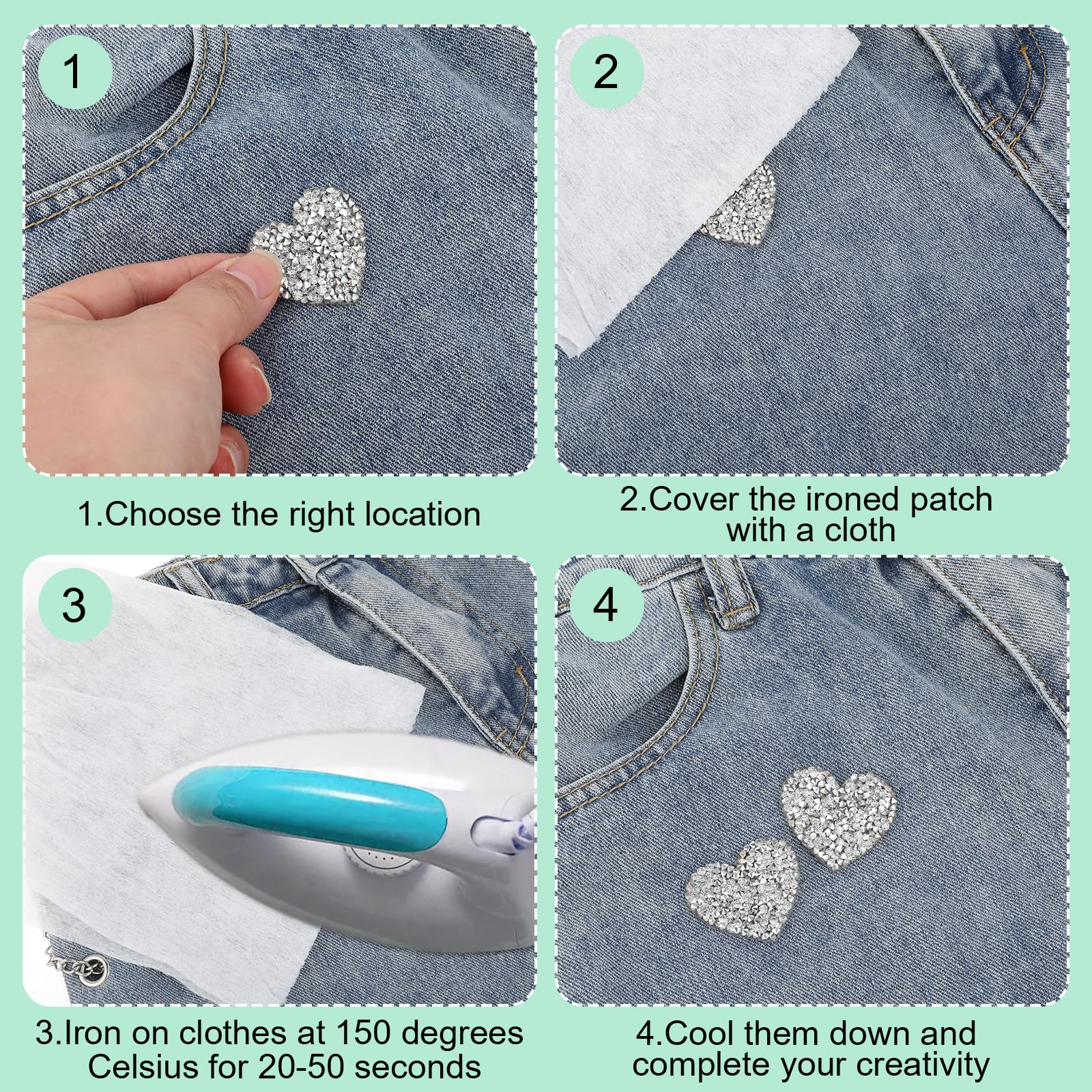 1

1.Choose the right location

2

2.Cover the ironed patch with a cloth

3

3.Iron on clothes at 150 degrees Celsius for 20-50 seconds

4

4.Cool them down and complete your creativity