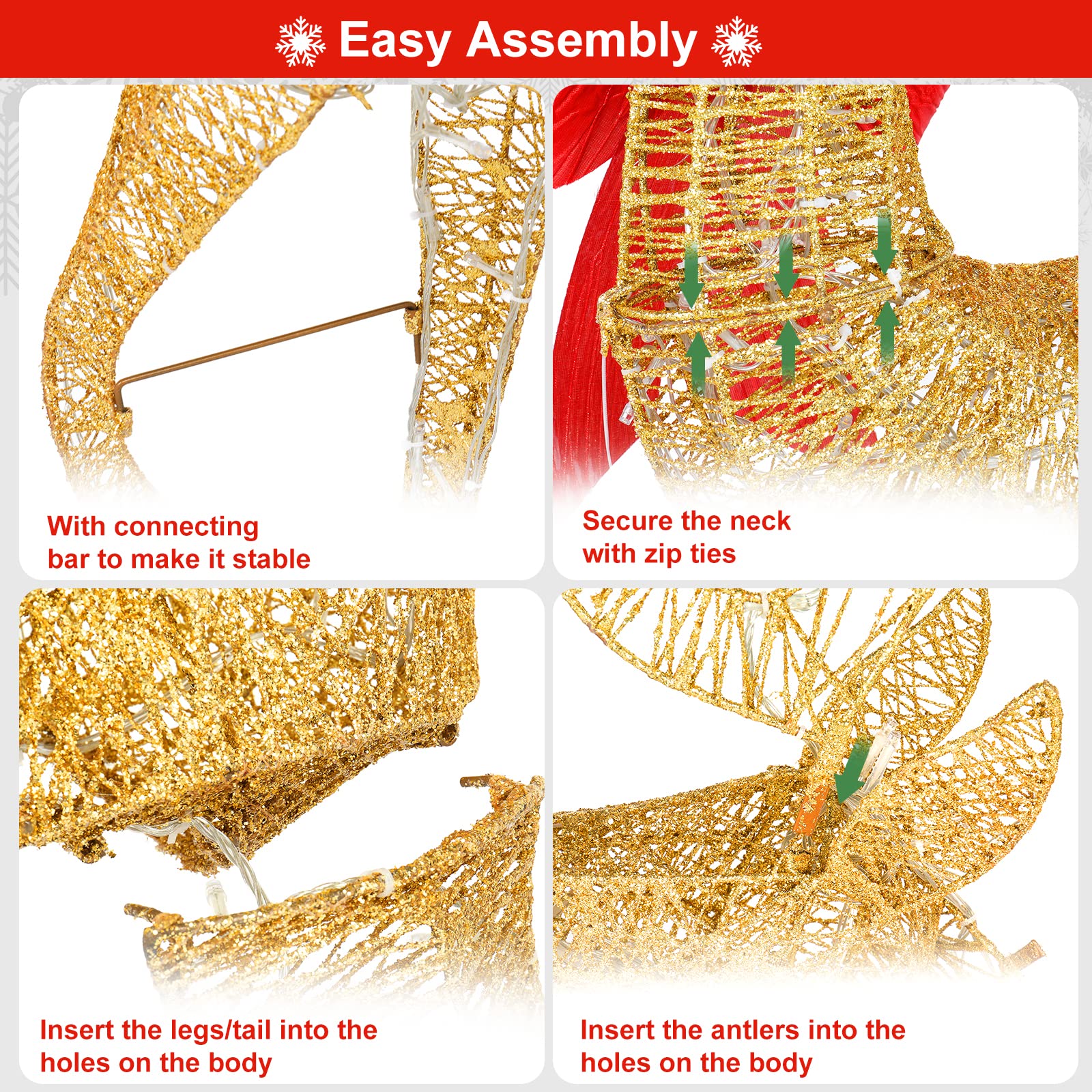 Easy Assembly

With connecting bar to make it stable

Secure the neck with zip ties

Insert the legs/tail into the holes on the body

Insert the antlers into the holes on the body