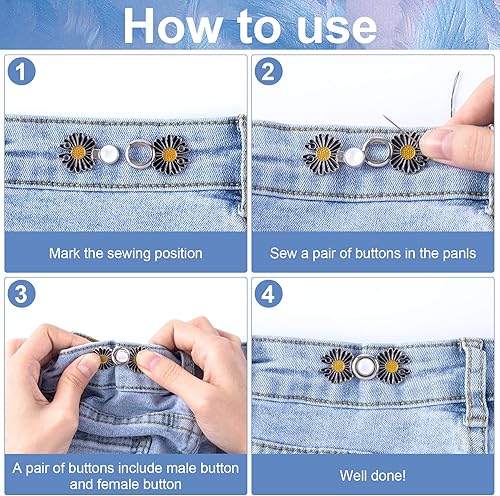 How to use

1

Mark the sewing position

2

Sew a pair of buttons in the panls

3

A pair of buttons include male button and female button

4

Well done!