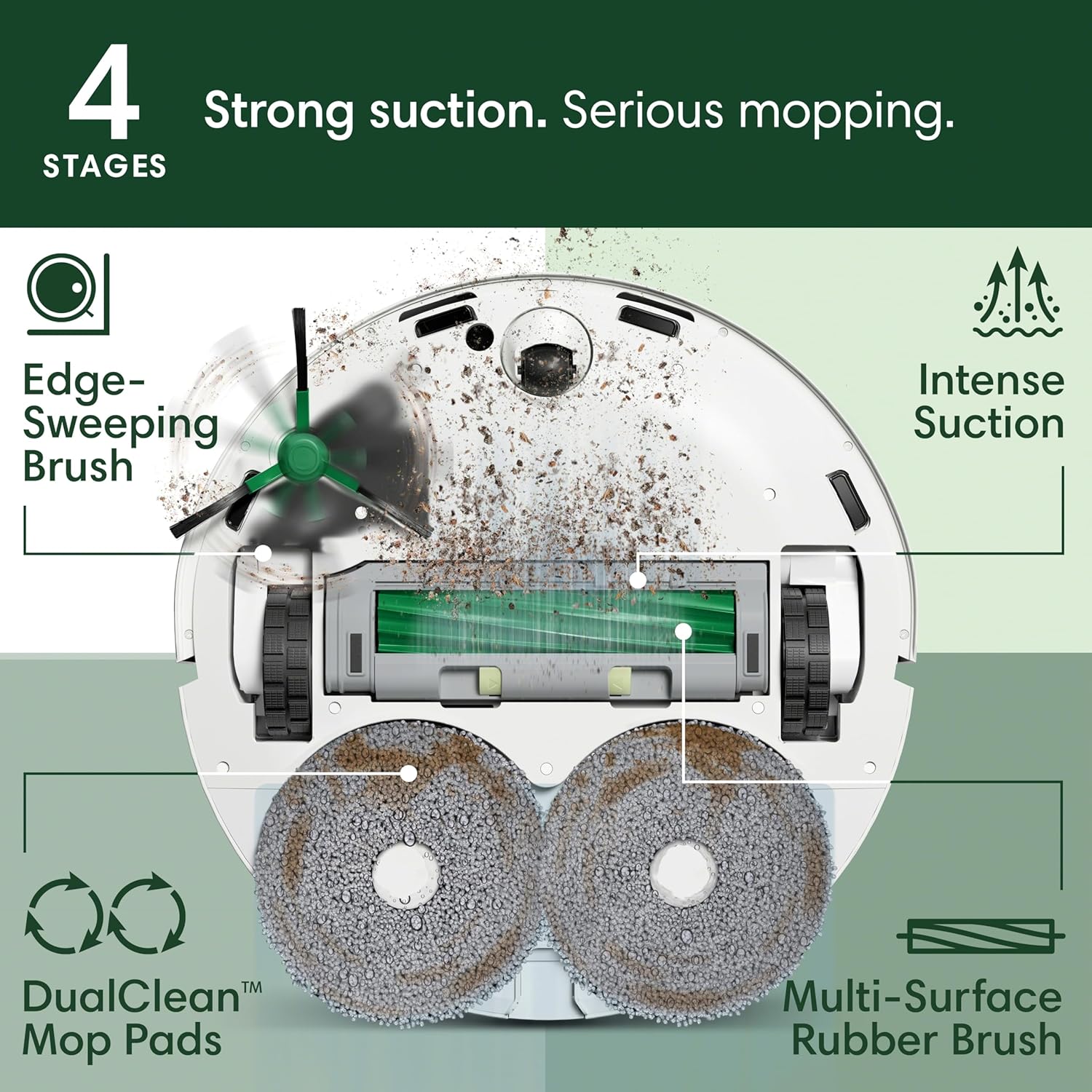 4
STAGES

Strong suction. Serious mopping.

Edge-Sweeping Brush

Intense Suction

DualClean™ Mop Pads

Multi-Surface Rubber Brush