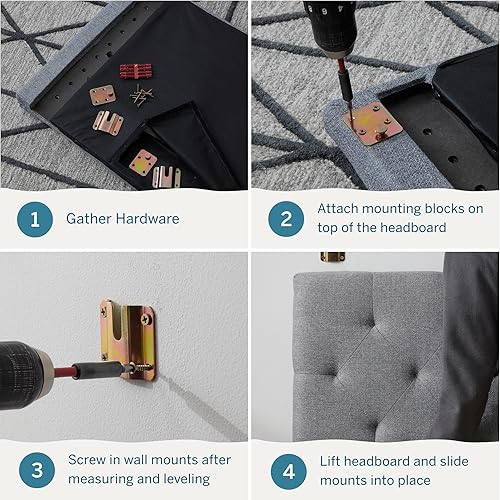 1 Gather Hardware

2 Attach mounting blocks on top of the headboard

3 Screw in wall mounts after measuring and leveling

4 Lift headboard and slide mounts into place