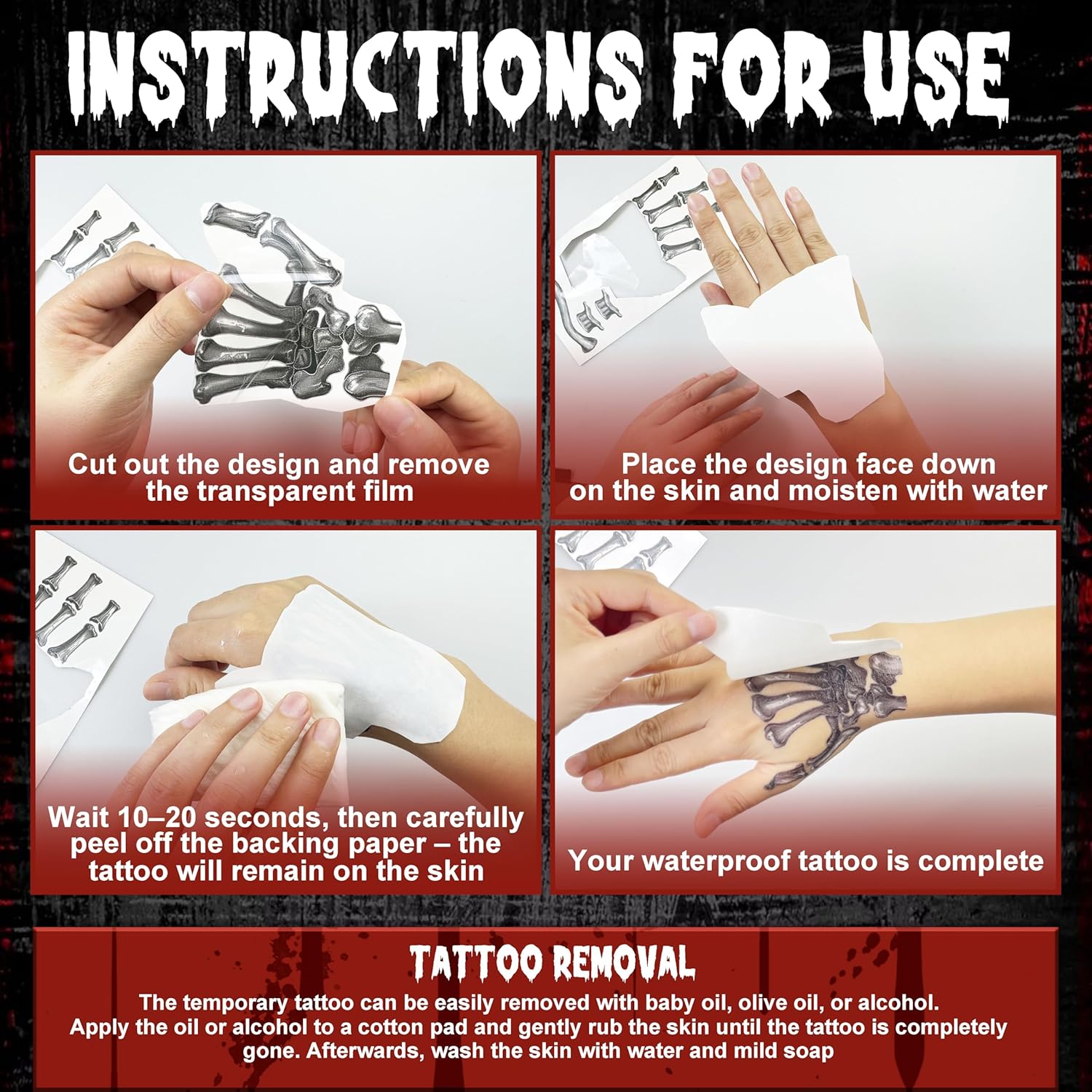 INSTRUCTIONS FOR USE

Cut out the design and remove the transparent film

Place the design face down on the skin and moisten with water

Wait 10–20 seconds, then carefully peel off the backing paper – the tattoo will remain on the skin

Your waterproof tattoo is complete

TATTOO REMOVAL

The temporary tattoo can be easily removed with baby oil, olive oil, or alcohol. Apply the oil or alcohol to a cotton pad and gently rub the skin until the tattoo is completely gone. Afterwards, wash the skin with water and mild soap