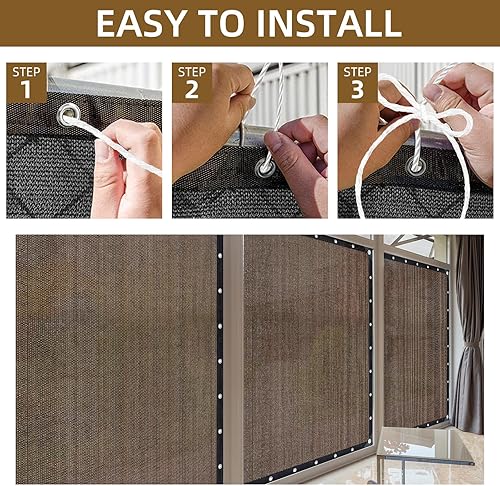 EASY TO INSTALL

STEP 1

STEP 2

STEP 3