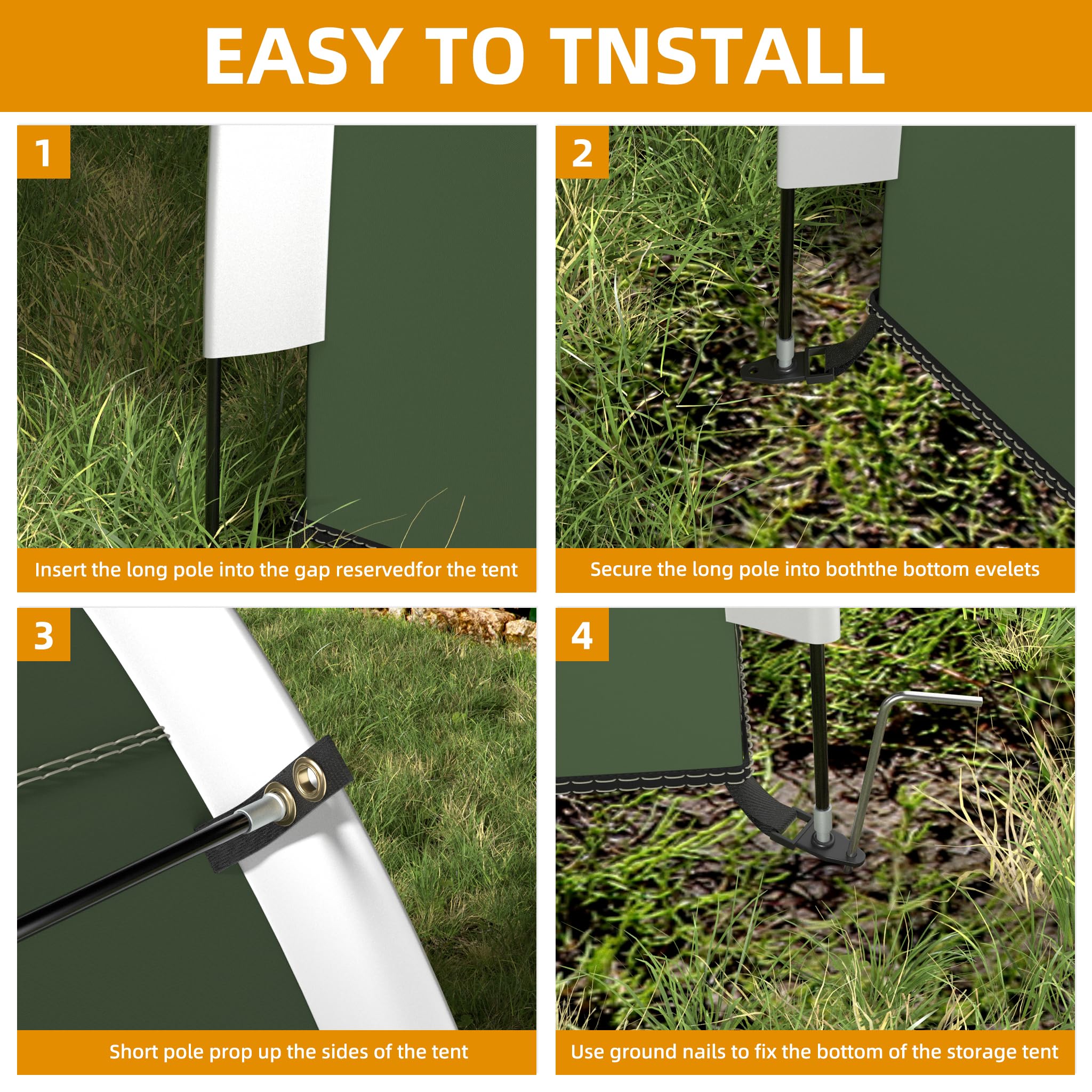 EASY TO TNSTALL

1

Insert the long pole into the gap reservedfor the tent

2

Secure the long pole into boththe bottom evelets

3

Short pole prop up the sides of the tent

4

Use ground nails to fix the bottom of the storage tent