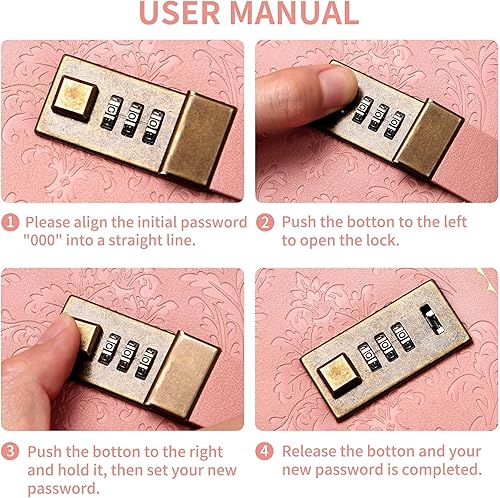 USER MANUAL

1 Please align the initial password "000" into a straight line.

2 Push the botton to the left to open the lock.

3 Push the botton to the right and hold it, then set your new password.

4 Release the botton and your new password is completed.