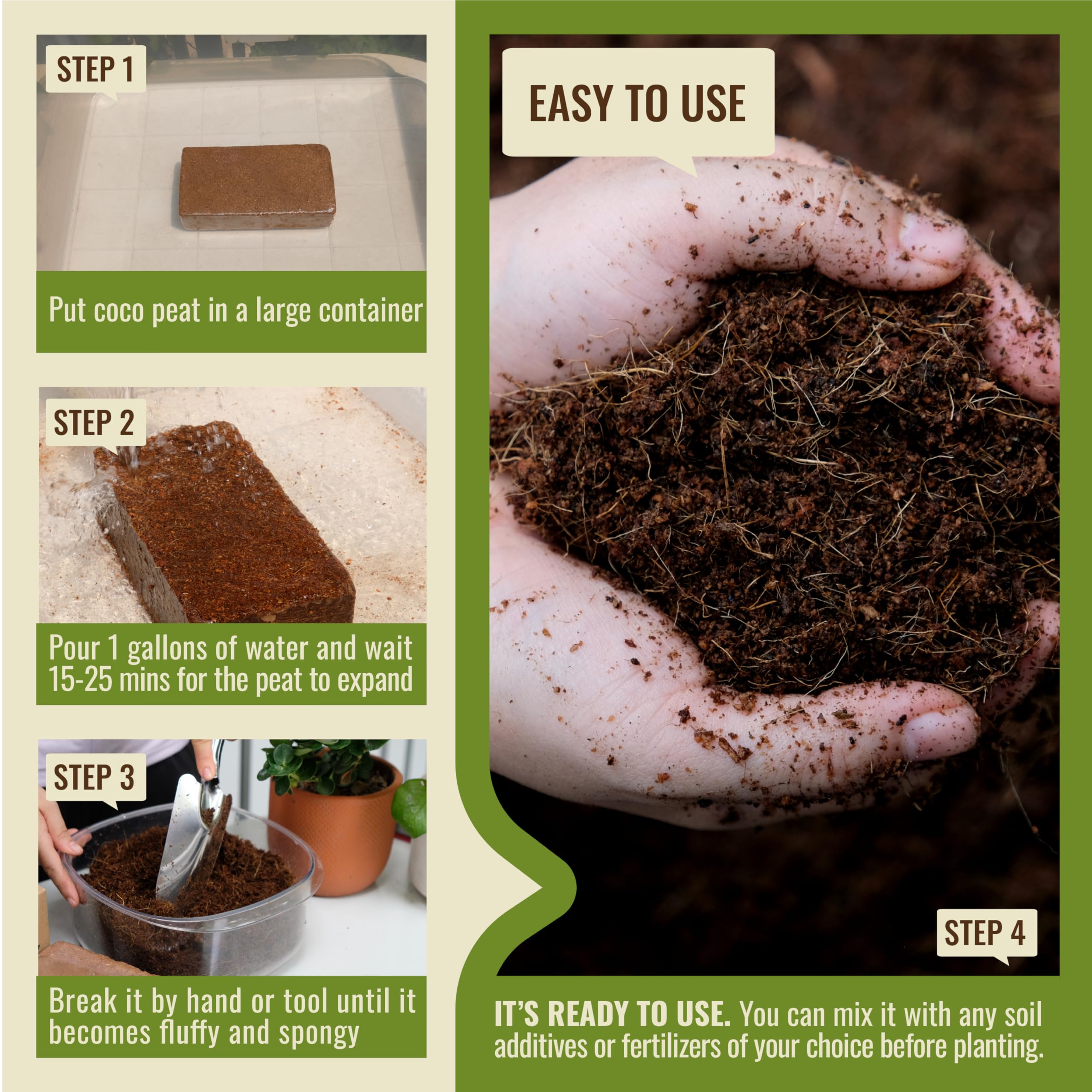 STEP 1

Put coco peat in a large container

STEP 2

Pour 1 gallons of water and wait 15-25 mins for the peat to expand

STEP 3

Break it by hand or tool until it becomes fluffy and spongy

EASY TO USE

STEP 4

IT'S READY TO USE. You can mix it with any soil additives or fertilizers of your choice before planting.