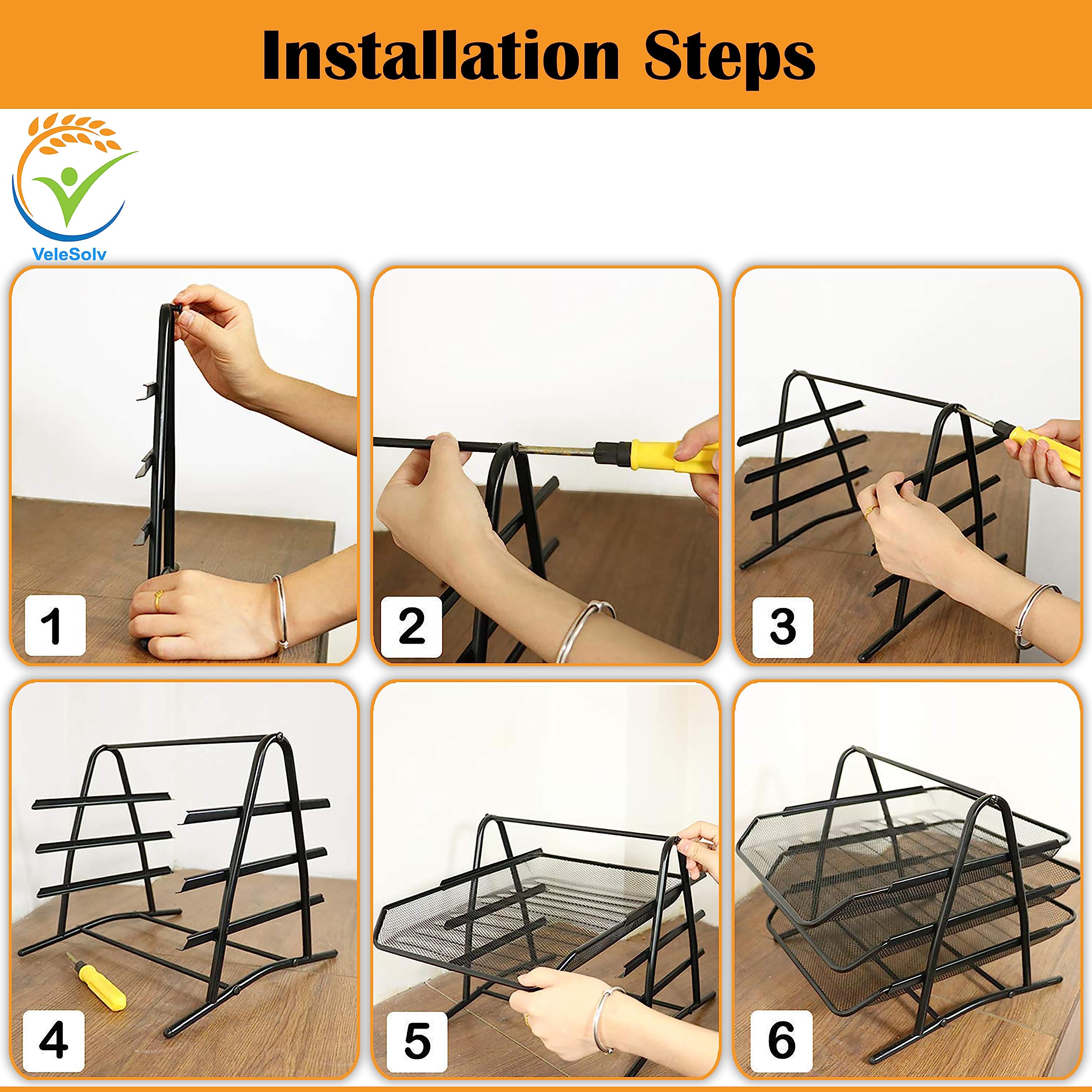 Installation Steps

VeleSolv

1

2

3

4

5

6