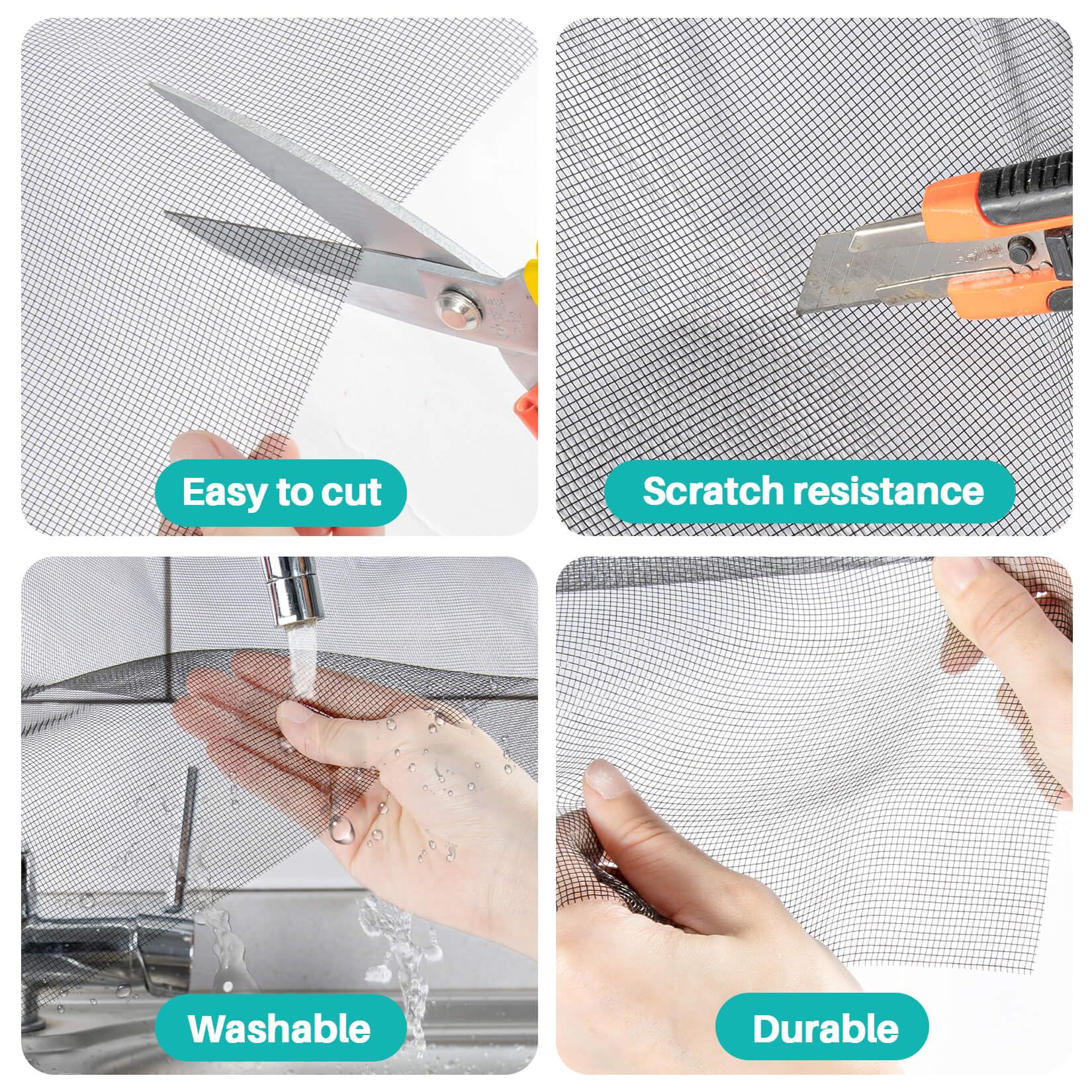 Easy to cut

Scratch resistance

Washable

Durable