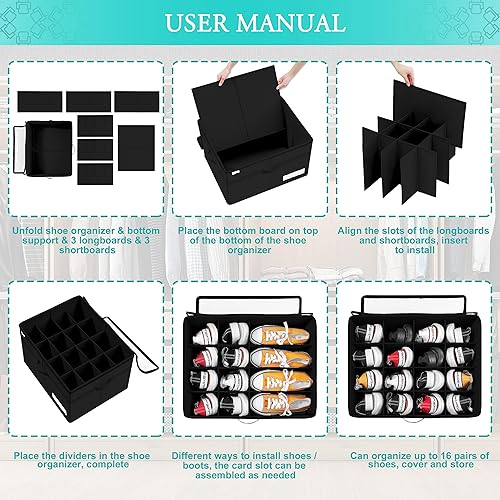 USER MANUAL

Unfold shoe organizer & bottom support & 3 longboards & 3 shortboards

Place the bottom board on top of the bottom of the shoe organizer

Align the slots of the longboards and shortboards, insert to install

Place the dividers in the shoe organizer, complete

Different ways to install shoes / boots, the card slot can be assembled as needed

Can organize up to 16 pairs of shoes, cover and store