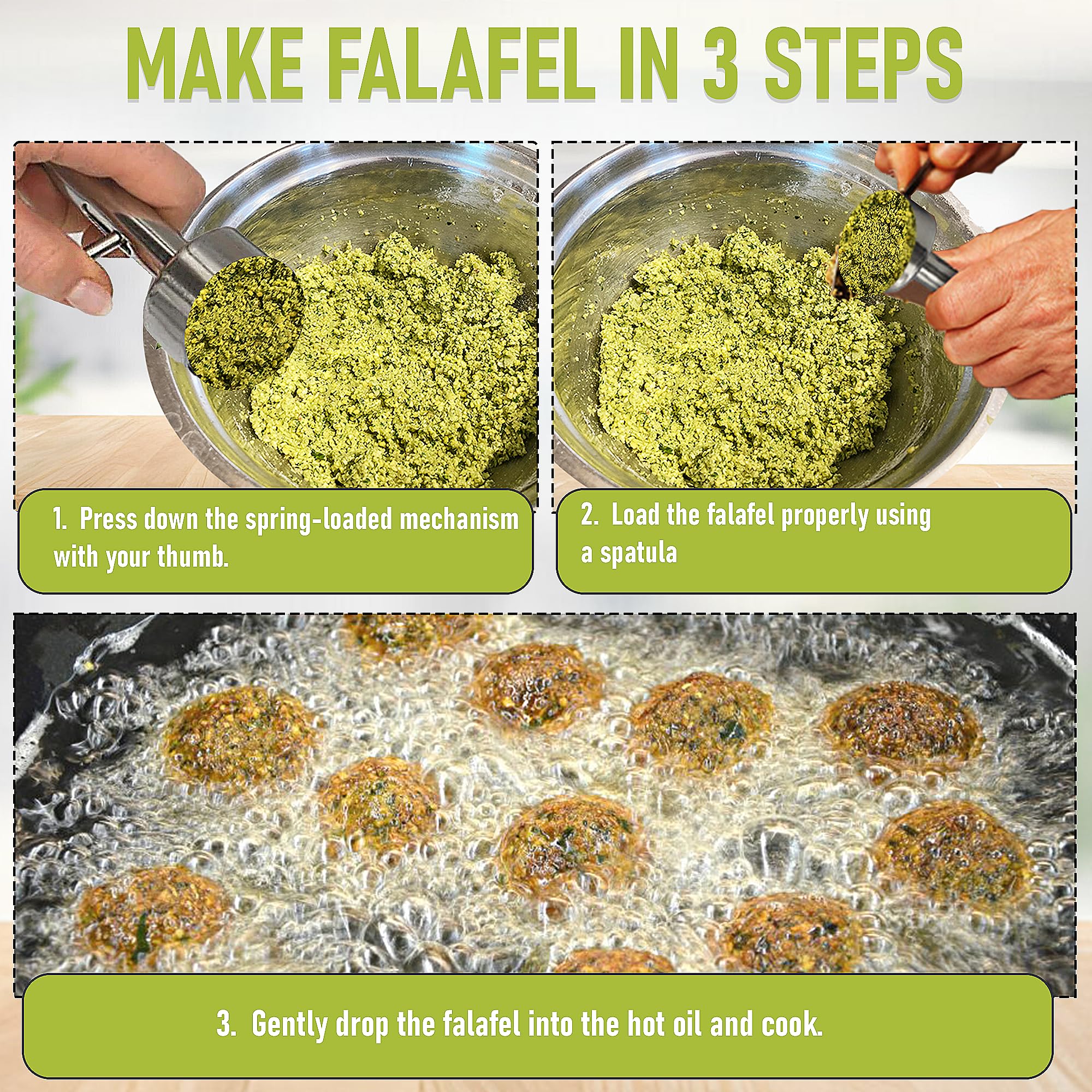 MAKE FALAFEL IN 3 STEPS

1. Press down the spring-loaded mechanism with your thumb.

2. Load the falafel properly using a spatula

3. Gently drop the falafel into the hot oil and cook.