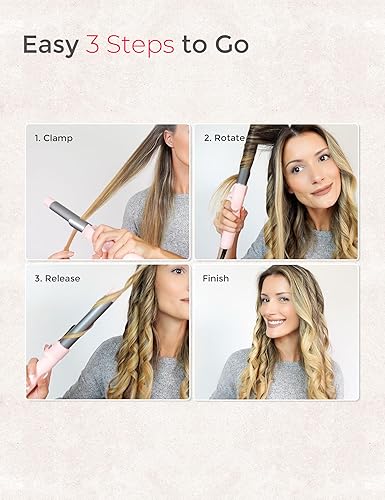 Easy 3 Steps to Go

1. Clamp

2. Rotate

3. Release

Finish