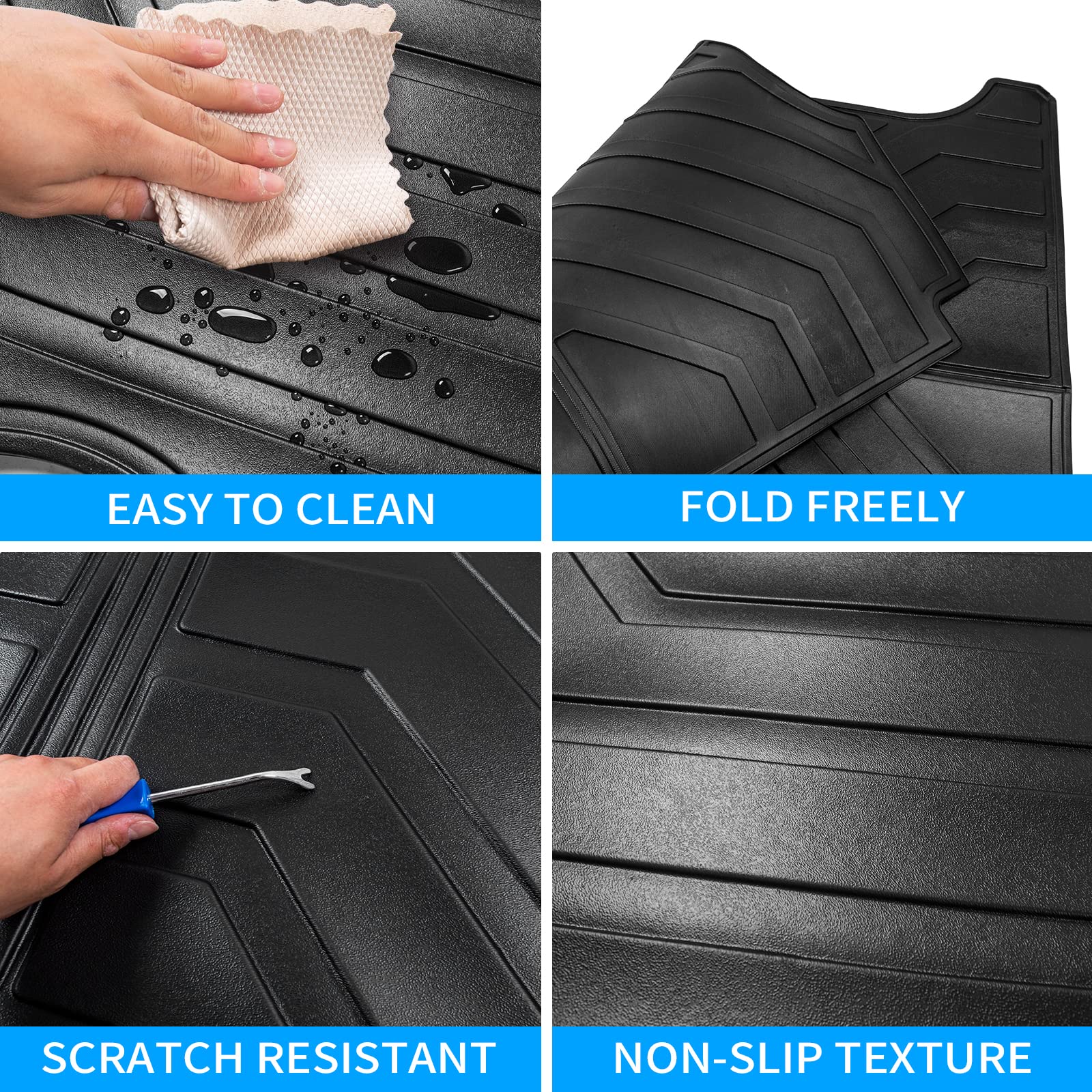 EASY TO CLEAN

FOLD FREELY

SCRATCH RESISTANT

NON-SLIP TEXTURE