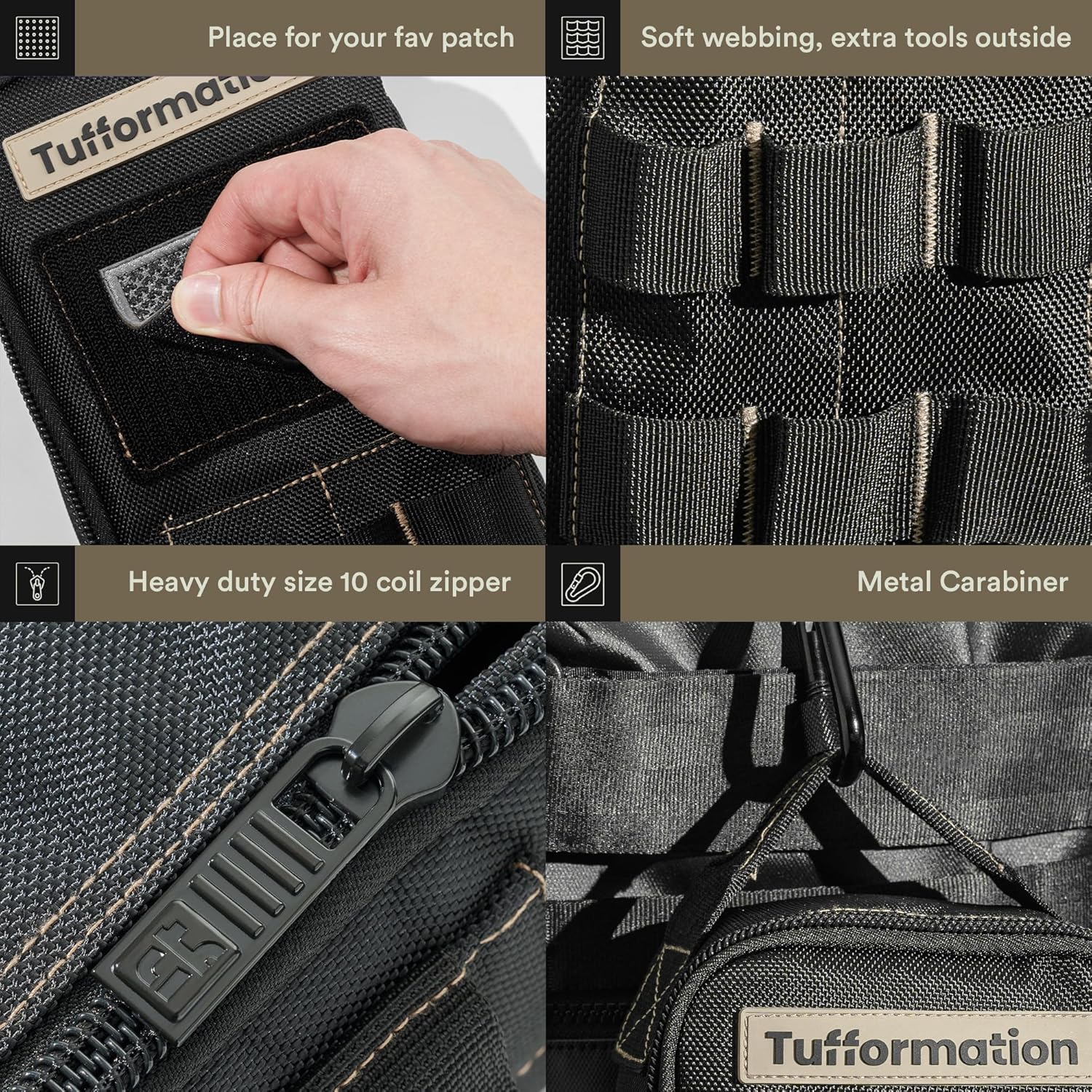 Place for your fav patch

Tufformatio

Soft webbing, extra tools outside

Heavy duty size 10 coil zipper

Metal Carabiner

Tufformation