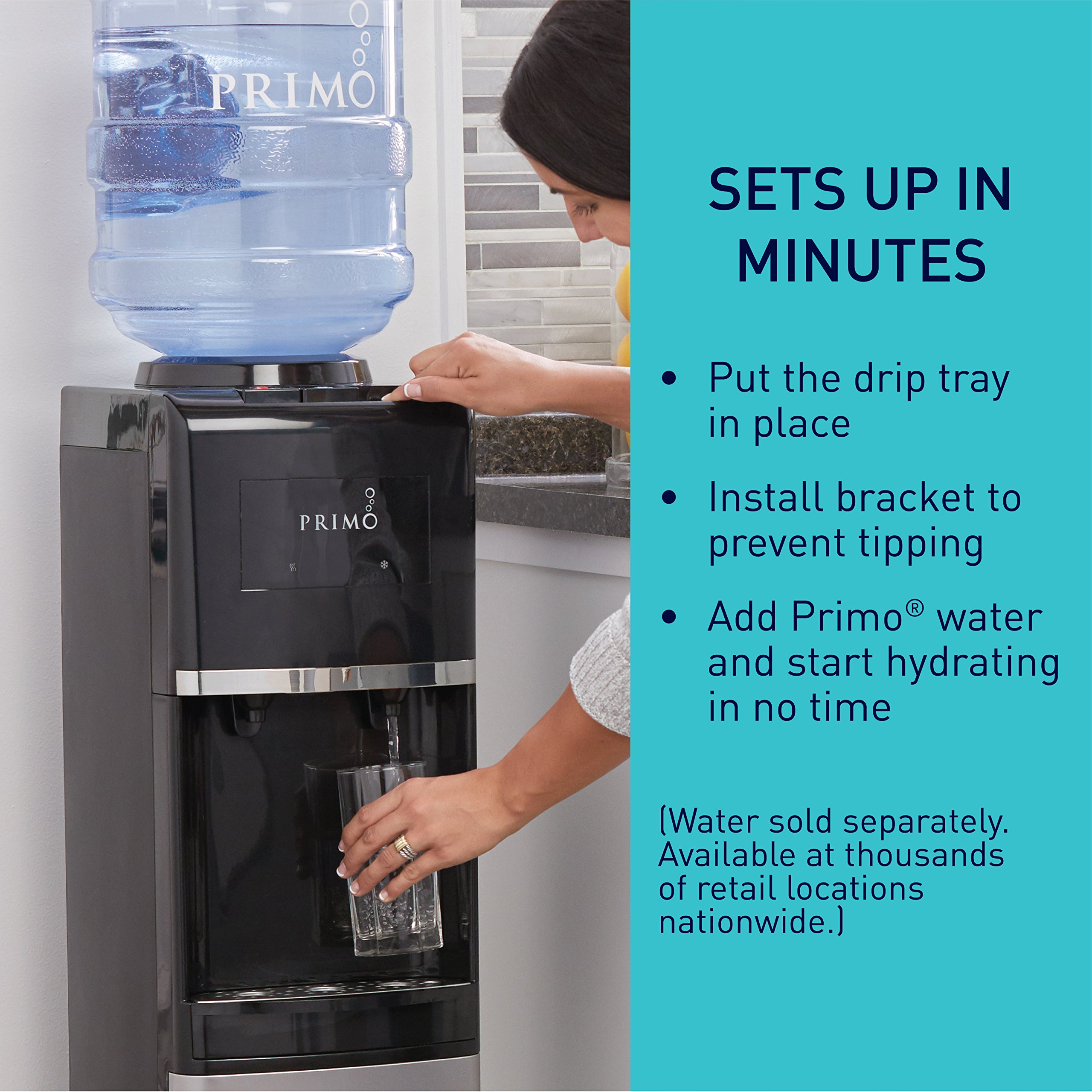 PRIMO

PRIMO

SETS UP IN MINUTES

• Put the drip tray in place

• Install bracket to prevent tipping

• Add Primo® water and start hydrating in no time

(Water sold separately. Available at thousands of retail locations nationwide.)