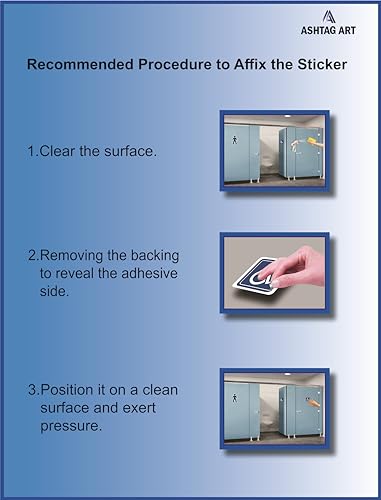 ASHTAG ART

Recommended Procedure to Affix the Sticker

1.Clear the surface.

2.Removing the backing to reveal the adhesive side.

3.Position it on a clean surface and exert pressure.