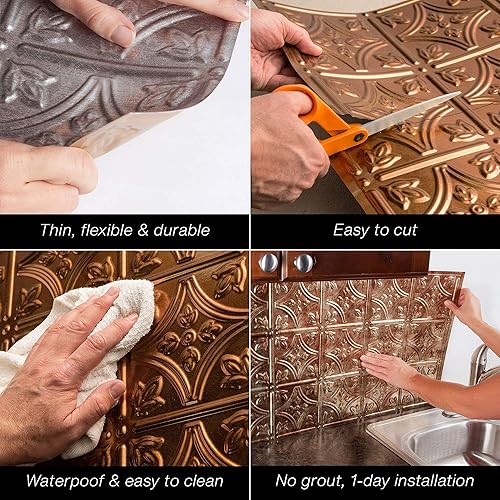 Thin, flexible & durable

Easy to cut

Waterpoof & easy to clean

No grout, 1-day installation