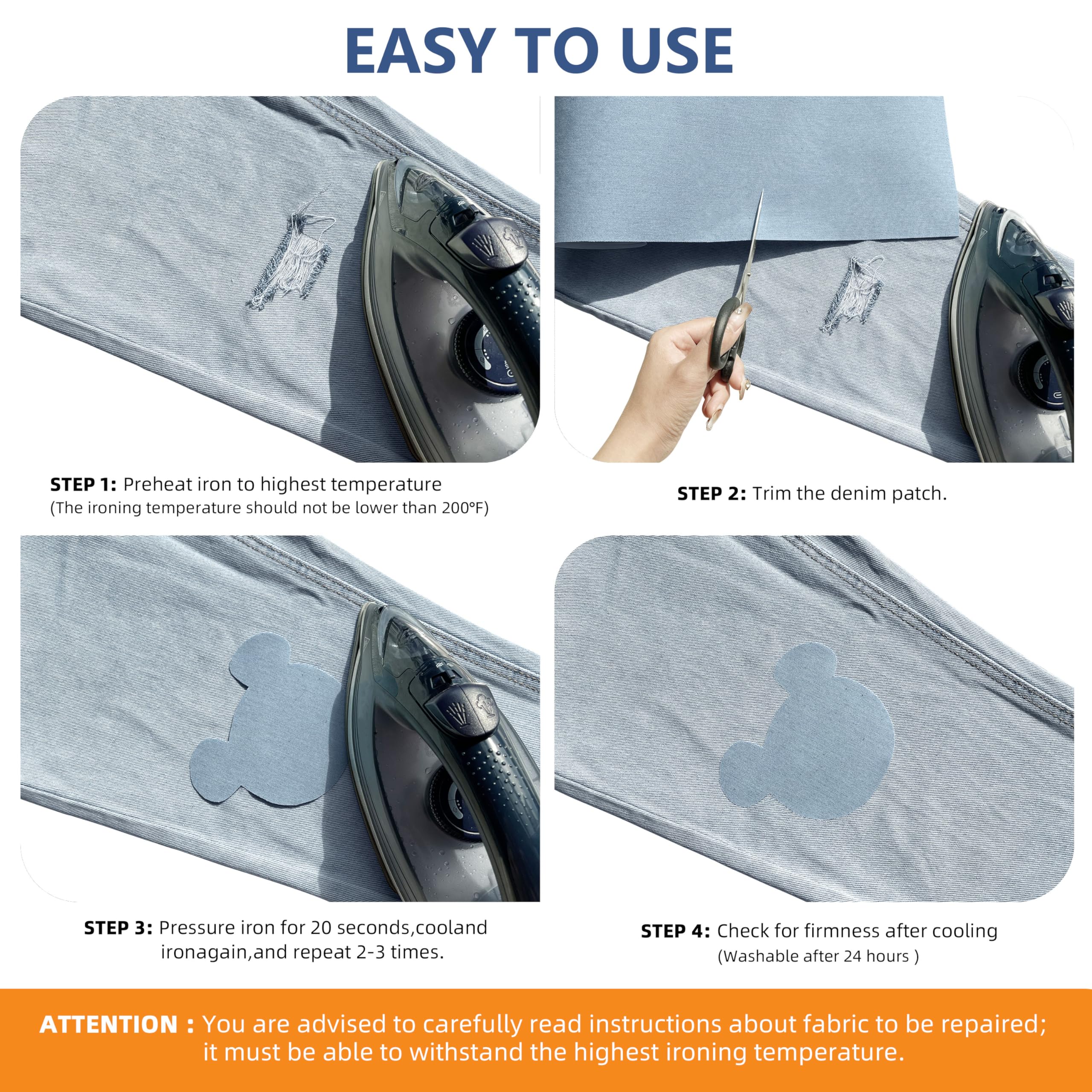 EASY TO USE

STEP 1: Preheat iron to highest temperature
(The ironing temperature should not be lower than 200°F)

STEP 2: Trim the denim patch.

STEP 3: Pressure iron for 20 seconds,cooland ironagain,and repeat 2-3 times.

STEP 4: Check for firmness after cooling
(Washable after 24 hours )

ATTENTION : You are advised to carefully read instructions about fabric to be repaired; it must be able to withstand the highest ironing temperature.