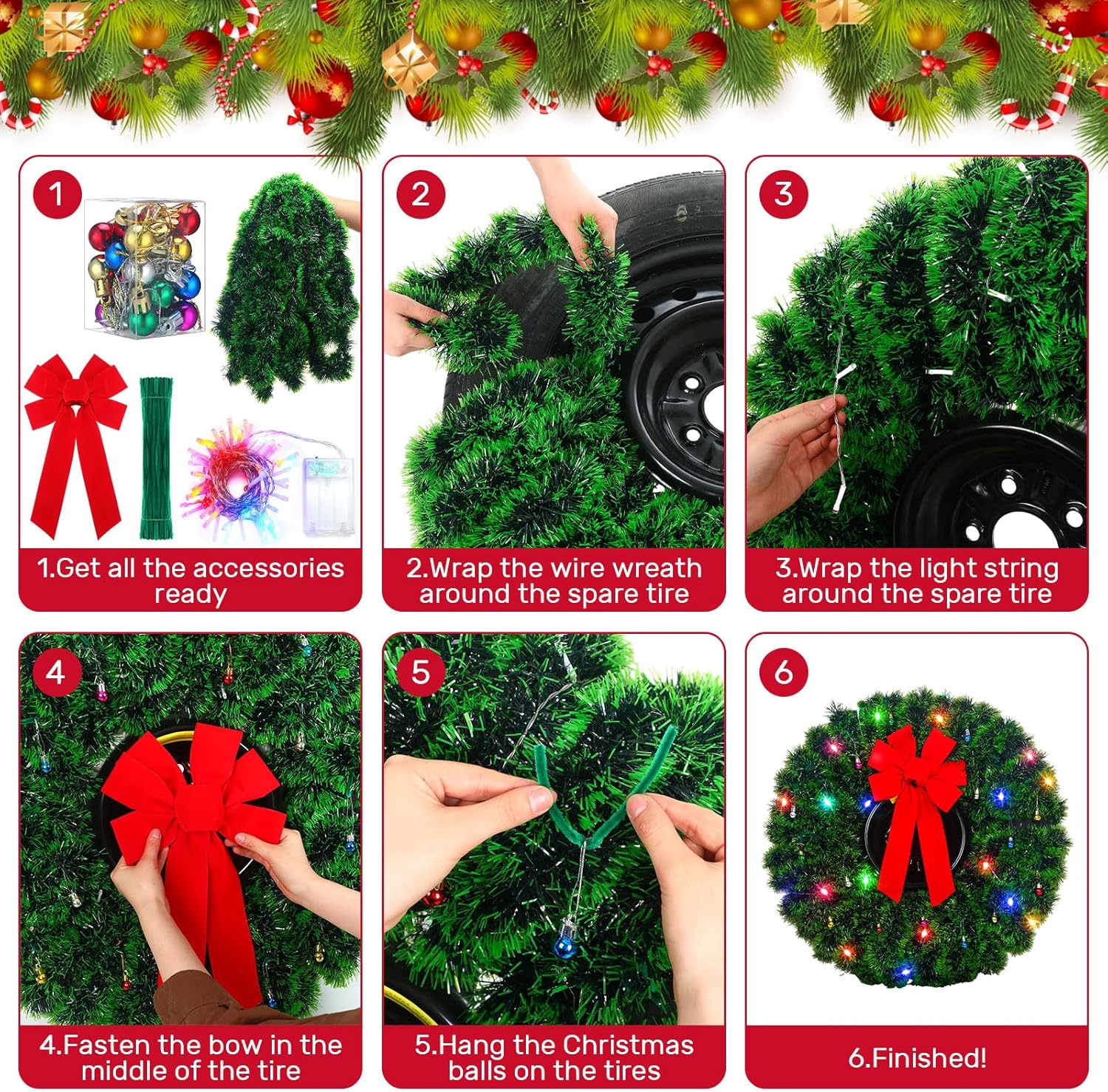 1

1.Get all the accessories ready

2

2.Wrap the wire wreath around the spare tire

3

3.Wrap the light string around the spare tire

4

4.Fasten the bow in the middle of the tire

5

5.Hang the Christmas balls on the tires

6

6.Finished!