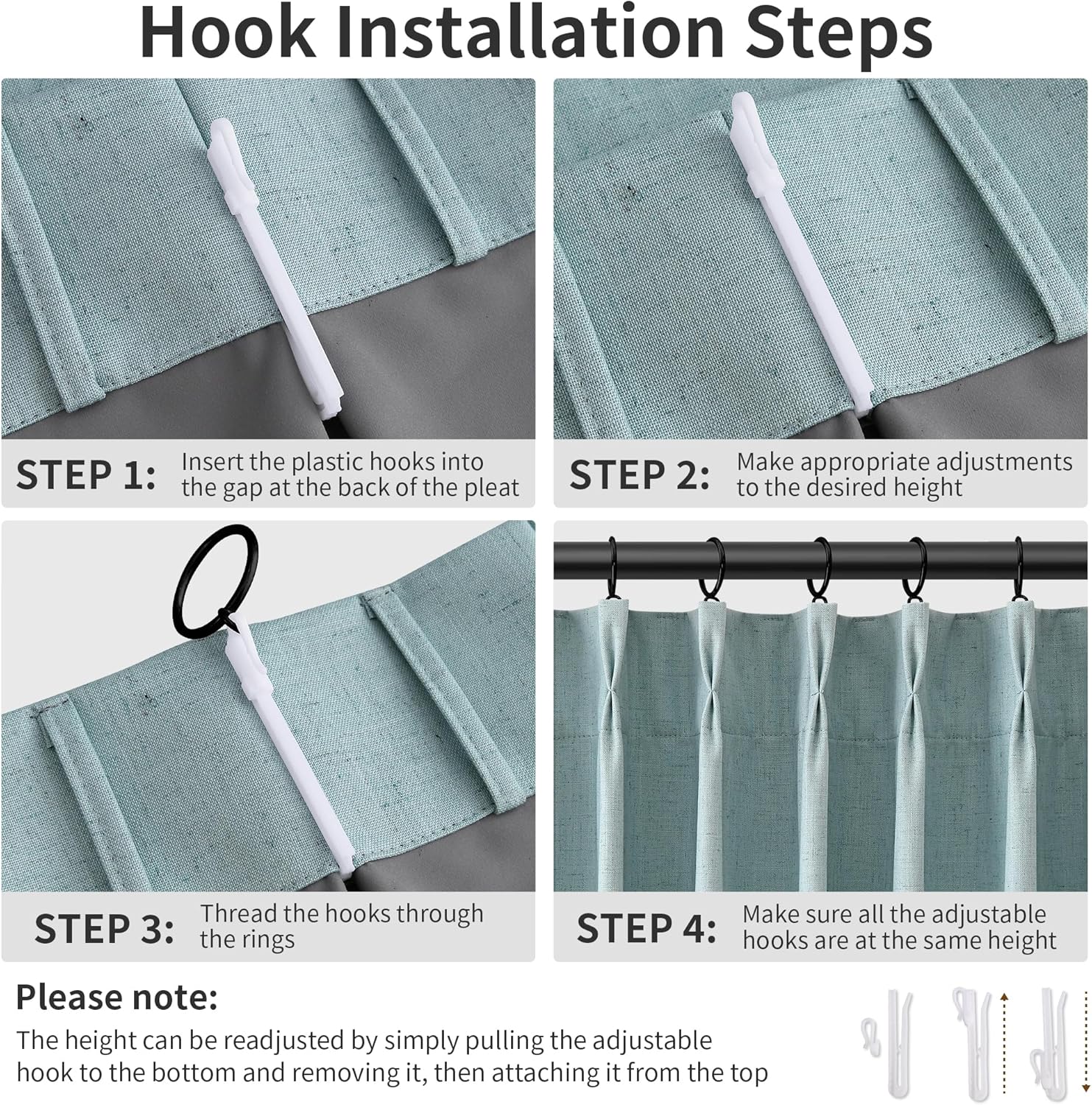 Hook Installation Steps

STEP 1: Insert the plastic hooks into the gap at the back of the pleat

STEP 2: Make appropriate adjustments to the desired height

STEP 3: Thread the hooks through the rings

STEP 4: Make sure all the adjustable hooks are at the same height

Please note:
The height can be readjusted by simply pulling the adjustable hook to the bottom and removing it, then attaching it from the top