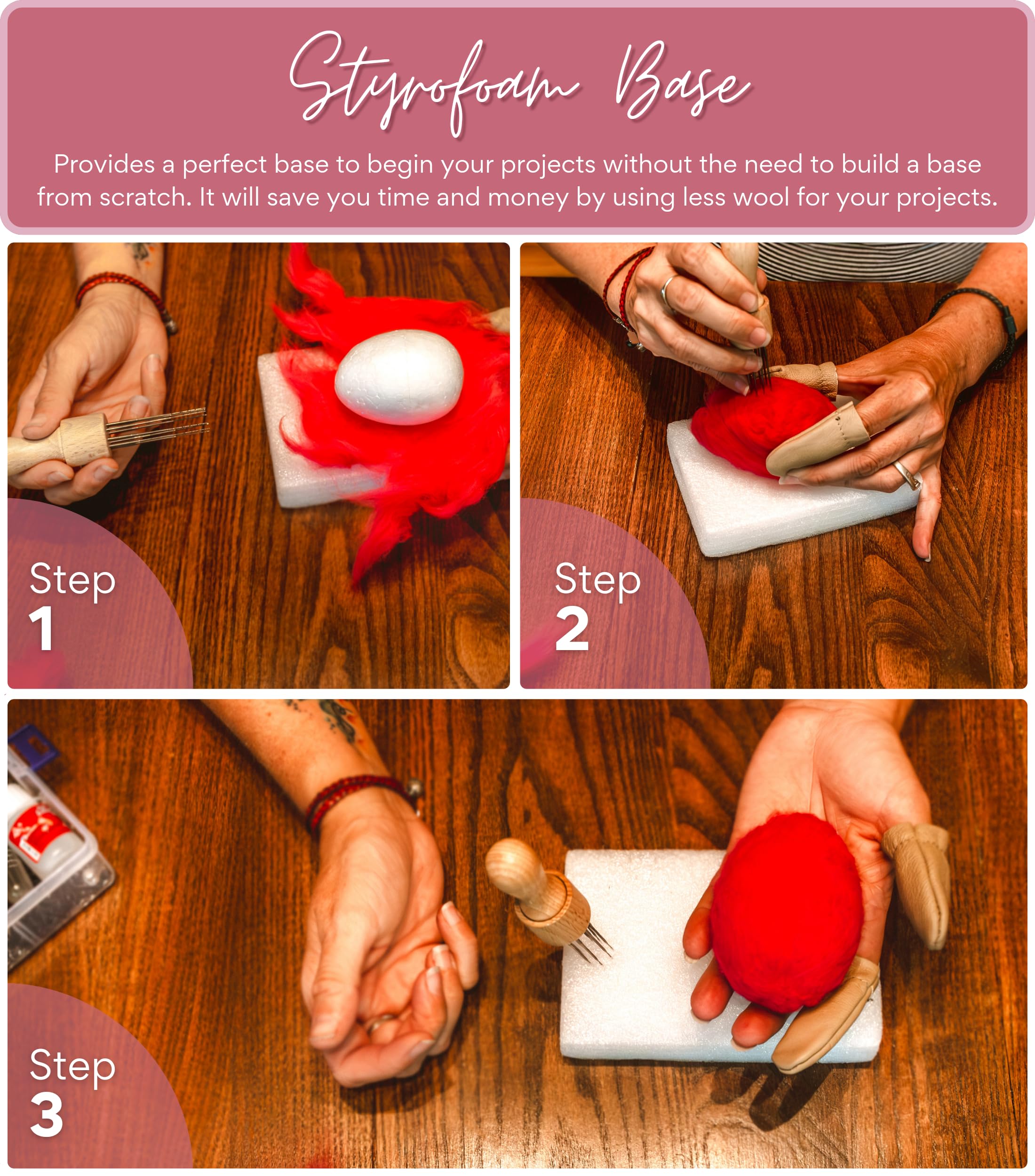 Styrofoam Base

Provides a perfect base to begin your projects without the need to build a base from scratch. It will save you time and money by using less wool for your projects.

Step 1

Step 2

Step 3