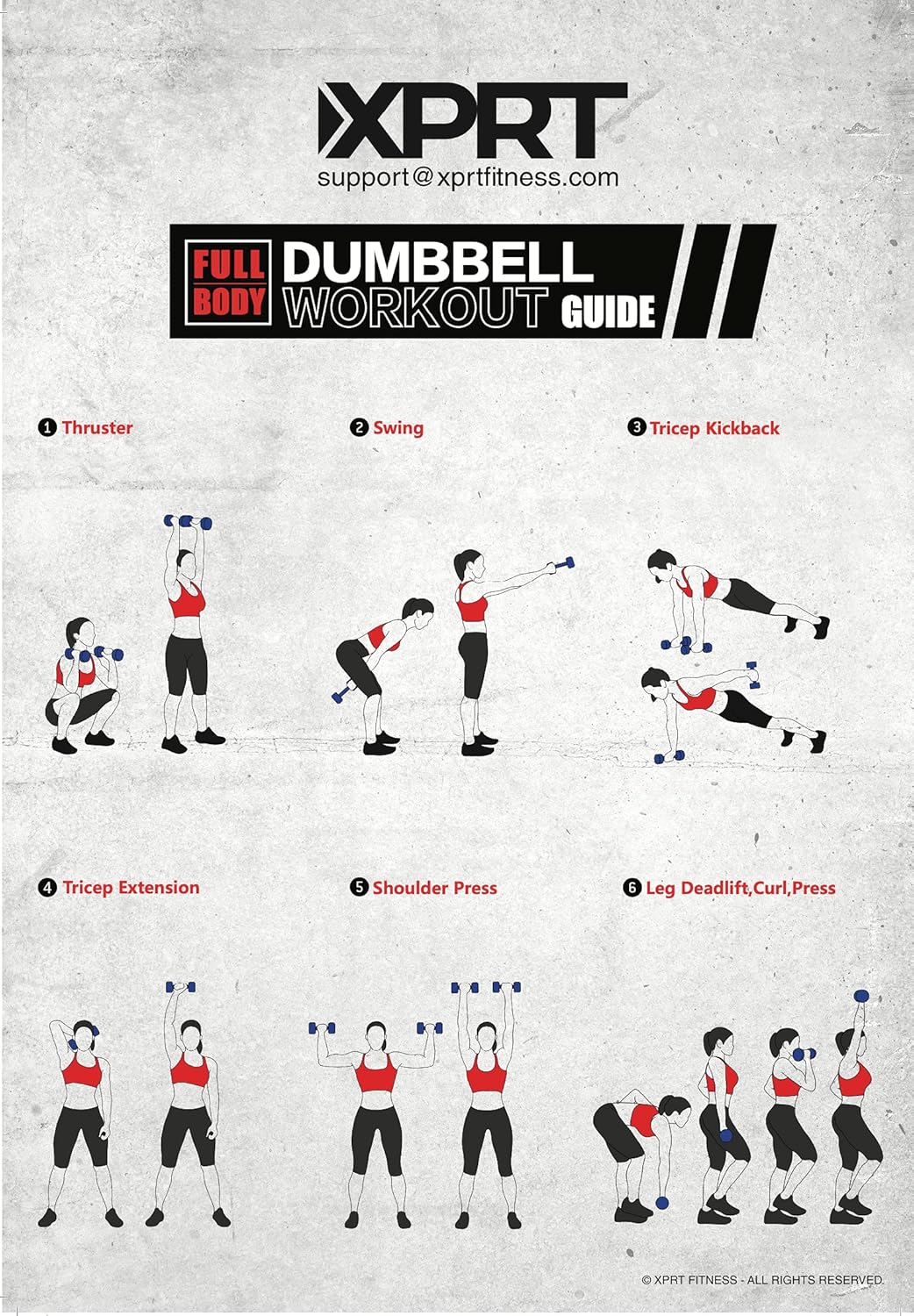 XPRT
support@xprtfitness.com

FULL BODY DUMBBELL WORKOUT GUIDE

1 Thruster

2 Swing

3 Tricep Kickback

4 Tricep Extension

5 Shoulder Press

6 Leg Deadlift,Curl,Press

© XPRT FITNESS - ALL RIGHTS RESERVED.