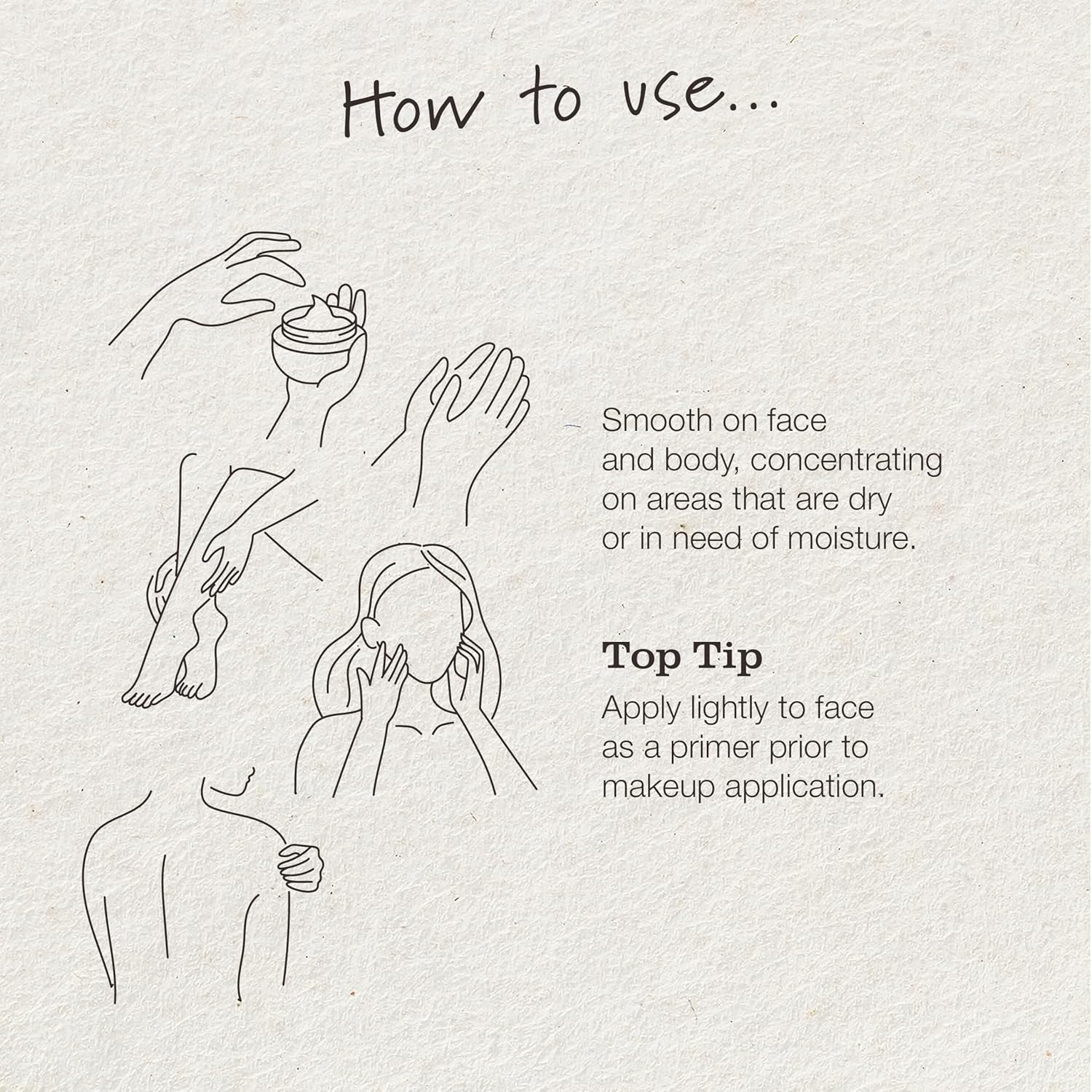 How to use...

Smooth on face and body, concentrating on areas that are dry or in need of moisture.

Top Tip
Apply lightly to face as a primer prior to makeup application.