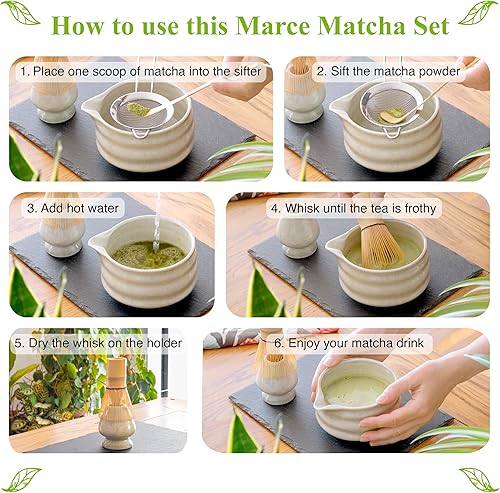 How to use this Marce Matcha Set

1. Place one scoop of matcha into the sifter

2. Sift the matcha powder

3. Add hot water

4. Whisk until the tea is frothy

5. Dry the whisk on the holder

6. Enjoy your matcha drink