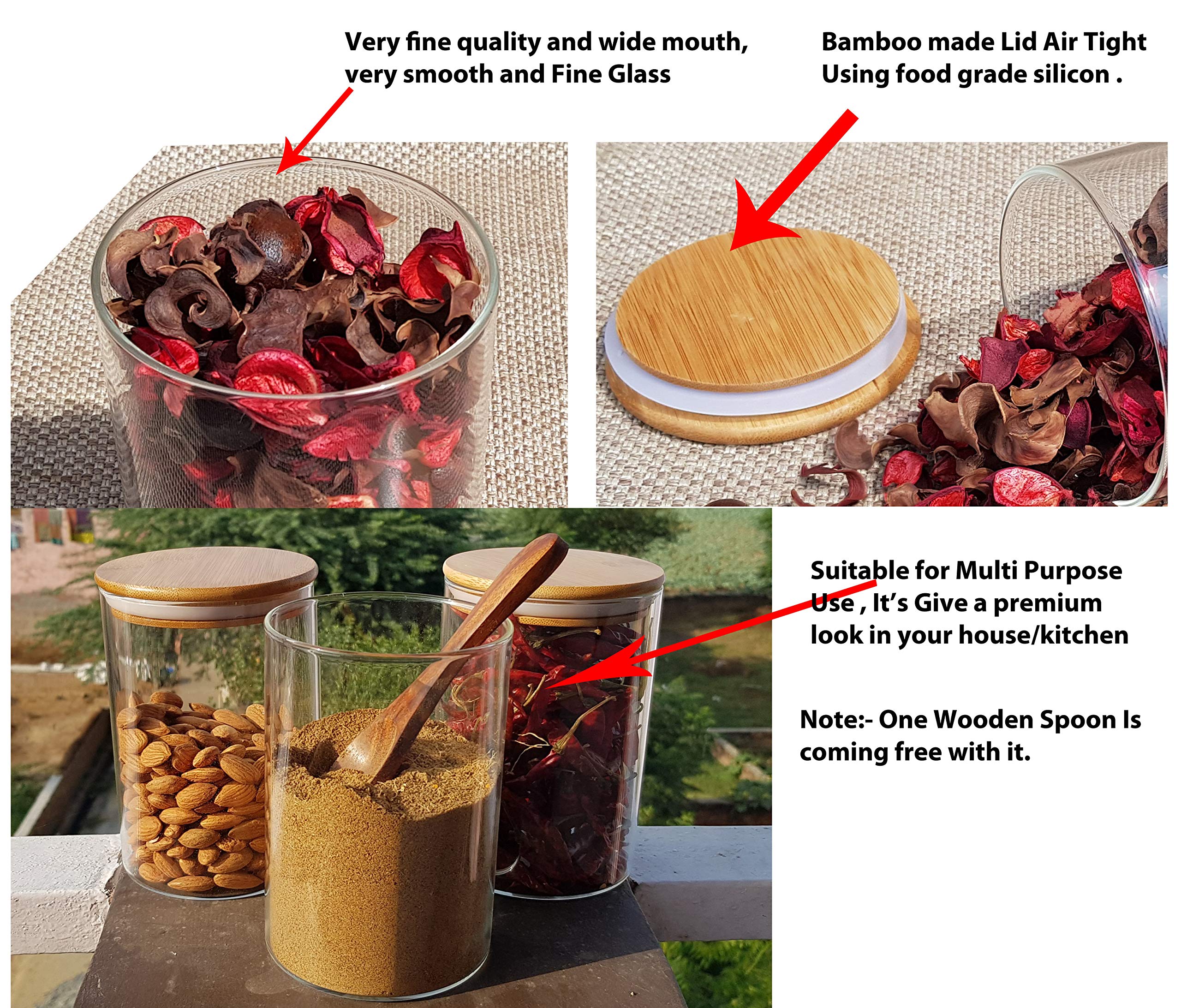 Very fine quality and wide mouth, very smooth and Fine Glass

Bamboo made Lid Air Tight Using food grade silicon .

Suitable for Multi Purpose Use , It's Give a premium look in your house/kitchen

Note:- One Wooden Spoon Is coming free with it.