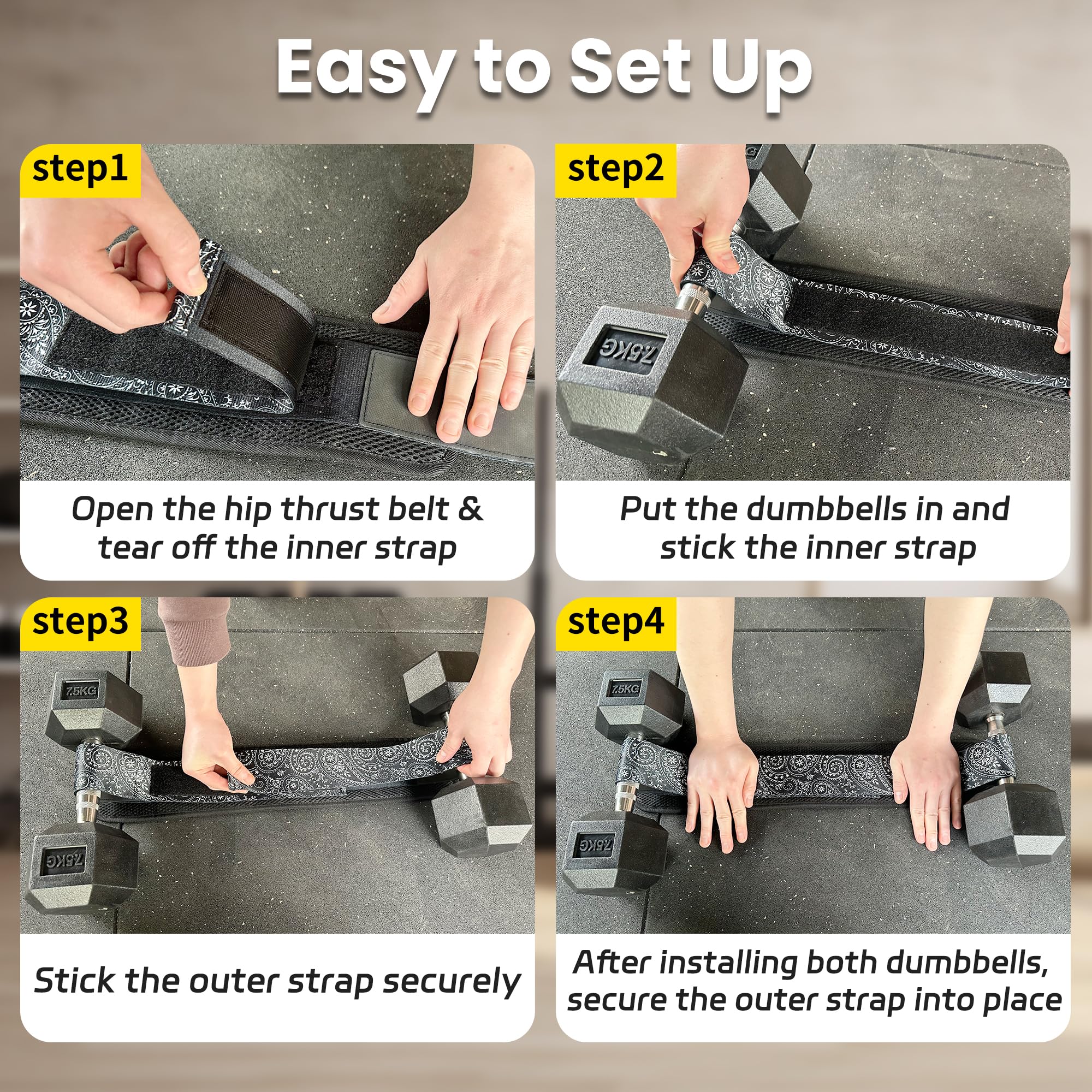 Easy to Set Up

step1

Open the hip thrust belt & tear off the inner strap

step2

7.5KG

Put the dumbbells in and stick the inner strap

step3

7.5KG

7.5KG

Stick the outer strap securely

step4

7.5KG

7.5KG

After installing both dumbbells, secure the outer strap into place