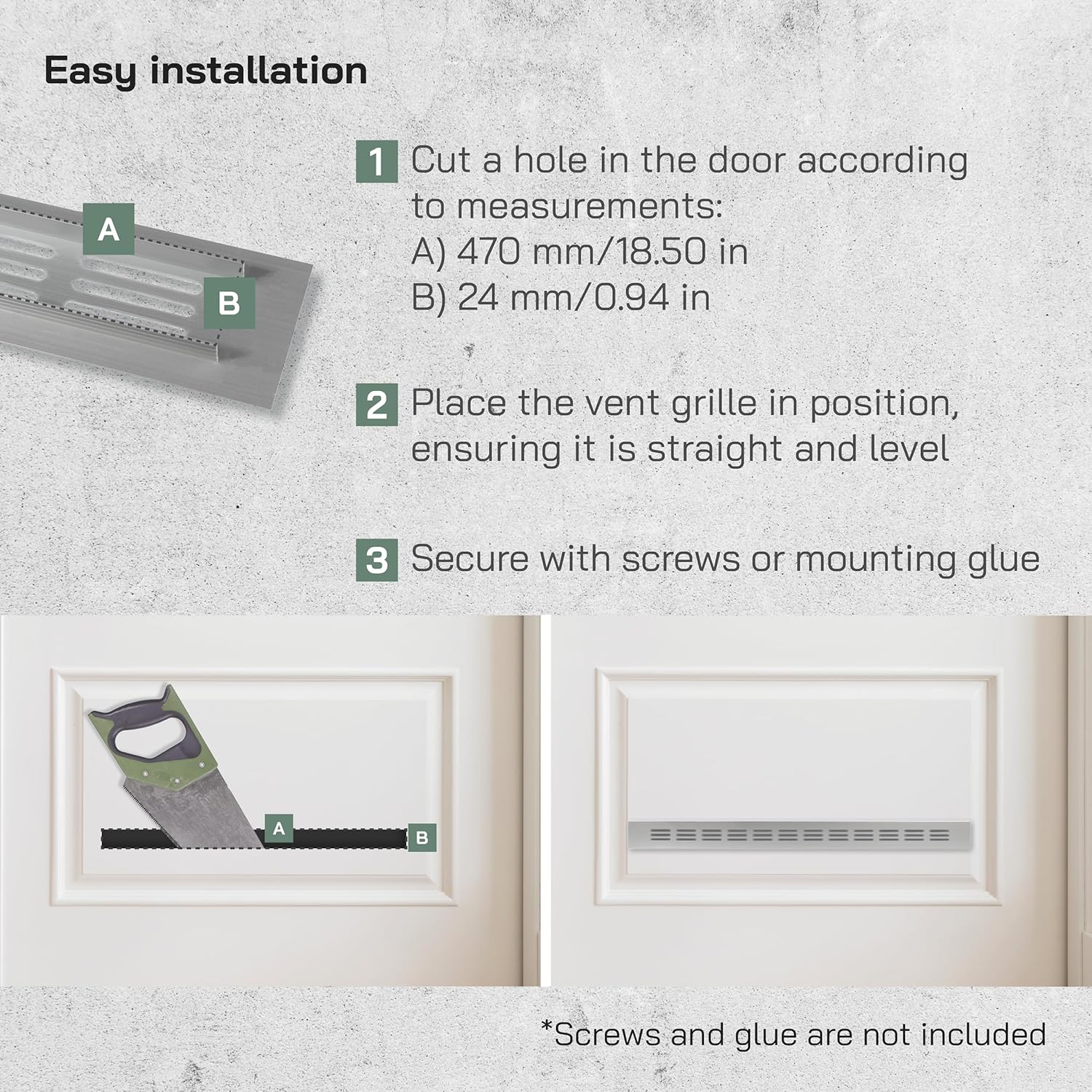 Easy installation

A

B

1 Cut a hole in the door according to measurements:
A) 470 mm/18.50 in
B) 24 mm/0.94 in

2 Place the vent grille in position, ensuring it is straight and level

3 Secure with screws or mounting glue

A

B

*Screws and glue are not included