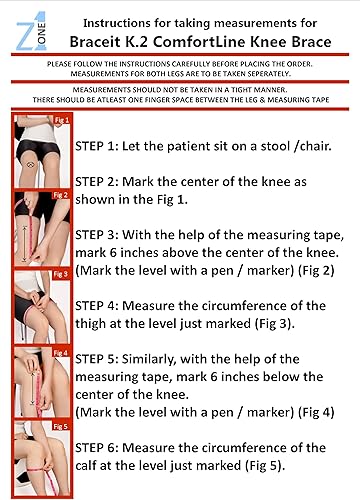 Z1 ONE

Instructions for taking measurements for
Braceit K.2 ComfortLine Knee Brace

PLEASE FOLLOW THE INSTRUCTIONS CAREFULLY BEFORE PLACING THE ORDER.
MEASUREMENTS FOR BOTH LEGS ARE TO BE TAKEN SEPERATELY.

MEASUREMENTS SHOULD NOT BE TAKEN IN A TIGHT MANNER.
THERE SHOULD BE ATLEAST ONE FINGER SPACE BETWEEN THE LEG & MEASURING TAPE

Fig 1

Fig 2

Fig 3

Fig 4

Fig 5

STEP 1: Let the patient sit on a stool /chair.

STEP 2: Mark the center of the knee as shown in the Fig 1.

STEP 3: With the help of the measuring tape, mark 6 inches above the center of the knee. (Mark the level with a pen / marker) (Fig 2)

STEP 4: Measure the circumference of the thigh at the level just marked (Fig 3).

STEP 5: Similarly, with the help of the measuring tape, mark 6 inches below the center of the knee.
(Mark the level with a pen / marker) (Fig 4)

STEP 6: Measure the circumference of the calf at the level just marked (Fig 5).