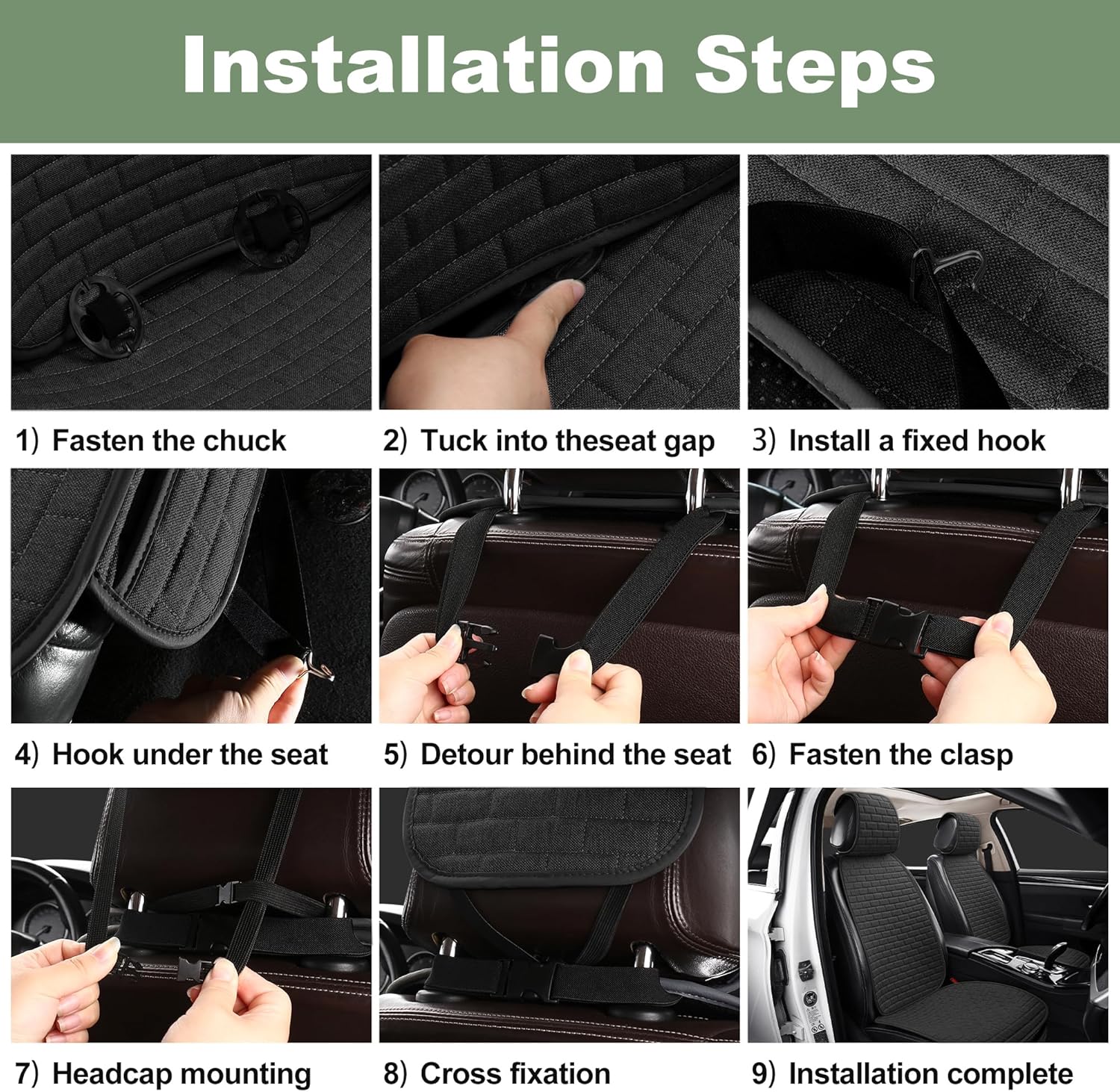 Installation Steps

1) Fasten the chuck

2) Tuck into theseat gap

3) Install a fixed hook

4) Hook under the seat

5) Detour behind the seat

6) Fasten the clasp

7) Headcap mounting

8) Cross fixation

9) Installation complete