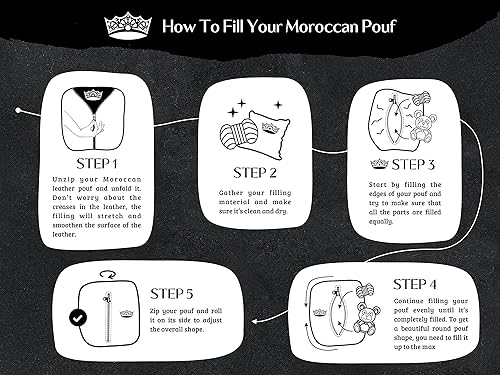 How To Fill Your Moroccan Pouf

STEP 1

Unzip your Moroccan leather pouf and unfold it. Don't worry about the creases in the leather, the filling will stretch and smoothen the surface of the leather.

STEP 2

Gather your filling material and make sure it's clean and dry.

STEP 3

Start by filling the edges of your pouf and try to make sure that all the parts are filled equally.

STEP 4

Continue filling your pouf evenly until it's completely filled. To get a beautiful round pouf shape, you need to fill it up to the max

STEP 5

Zip your pouf and roll it on its side to adjust the overall shape.