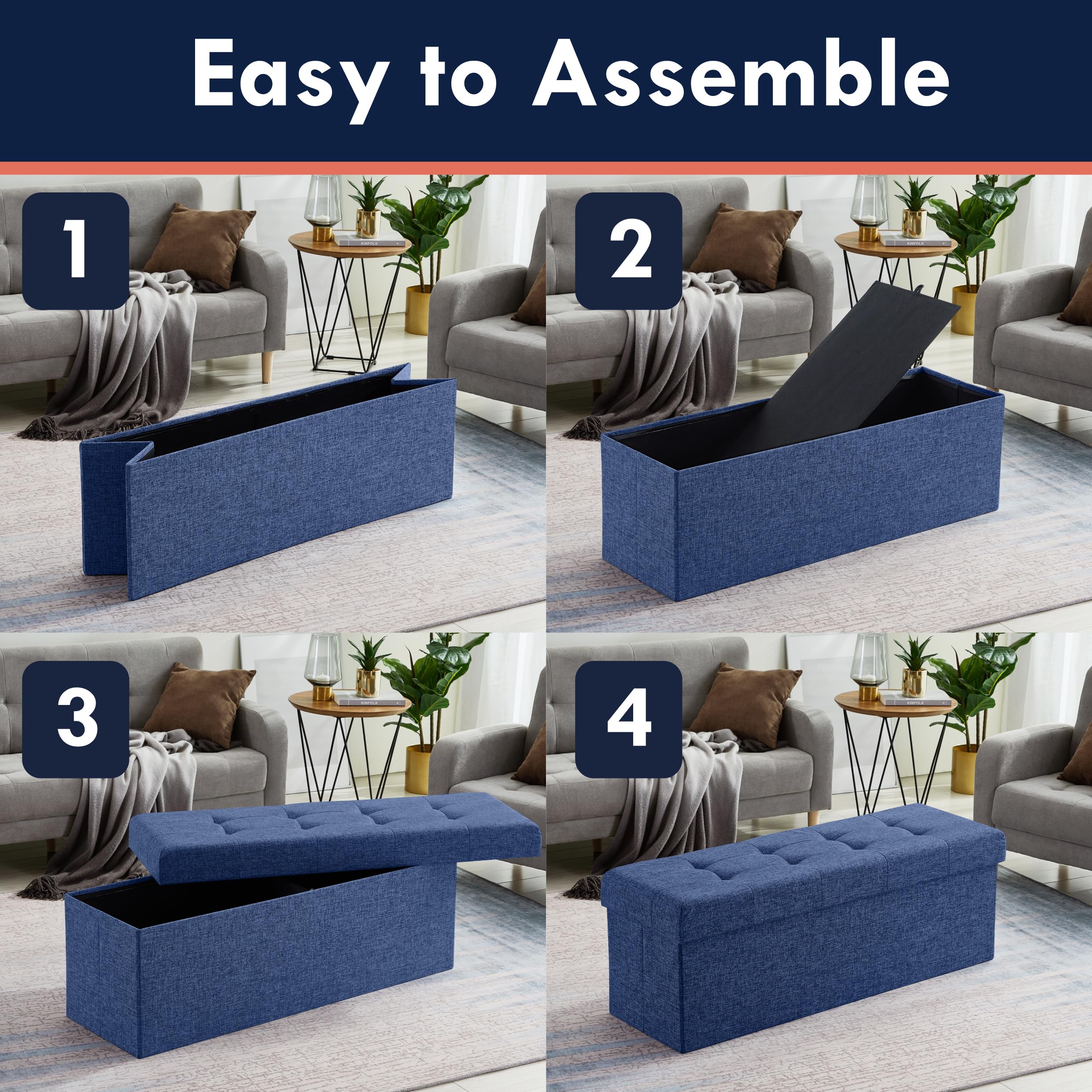 Easy to Assemble

1

KINFOLK

2

KINFOLK

3

KINFOLK

4

KINFOLK