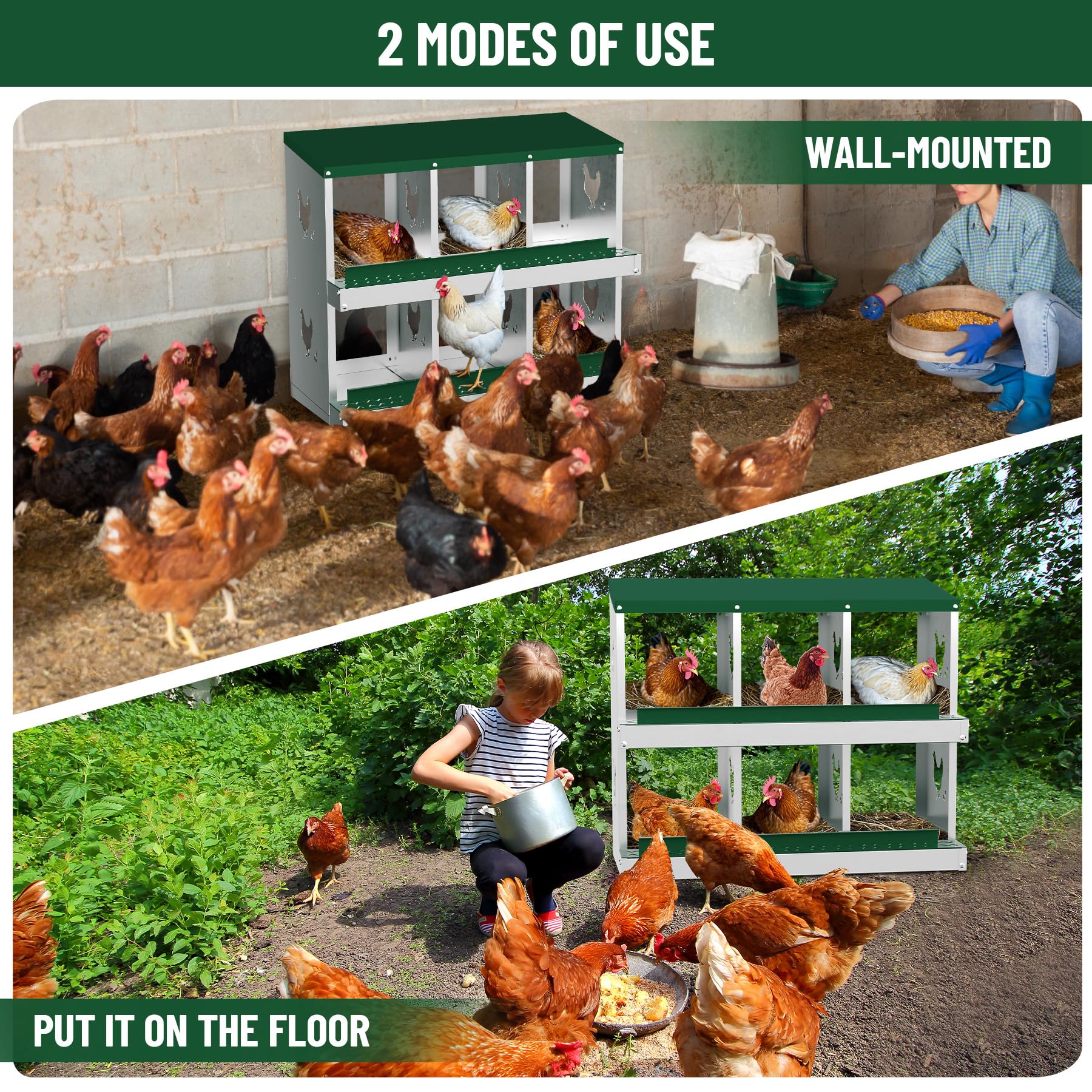 2 MODES OF USE

WALL-MOUNTED

PUT IT ON THE FLOOR