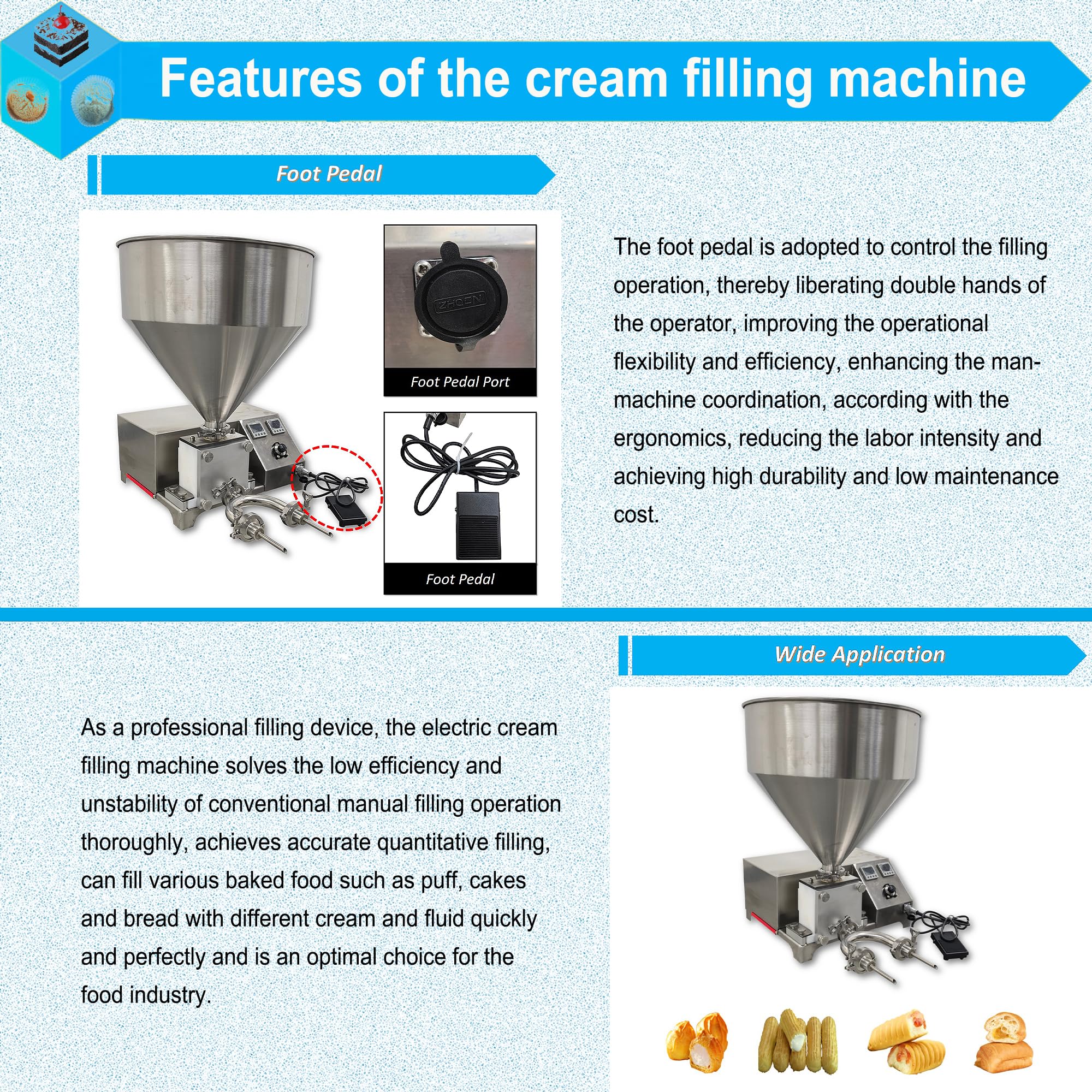 Features of the cream filling machine

Foot Pedal

ZHQCN

Foot Pedal Port

Foot Pedal

The foot pedal is adopted to control the filling operation, thereby liberating double hands of the operator, improving the operational flexibility and efficiency, enhancing the man-machine coordination, according with the ergonomics, reducing the labor intensity and achieving high durability and low maintenance cost.

Wide Application

As a professional filling device, the electric cream filling machine solves the low efficiency and unstability of conventional manual filling operation thoroughly, achieves accurate quantitative filling, can fill various baked food such as puff, cakes and bread with different cream and fluid quickly and perfectly and is an optimal choice for the food industry.